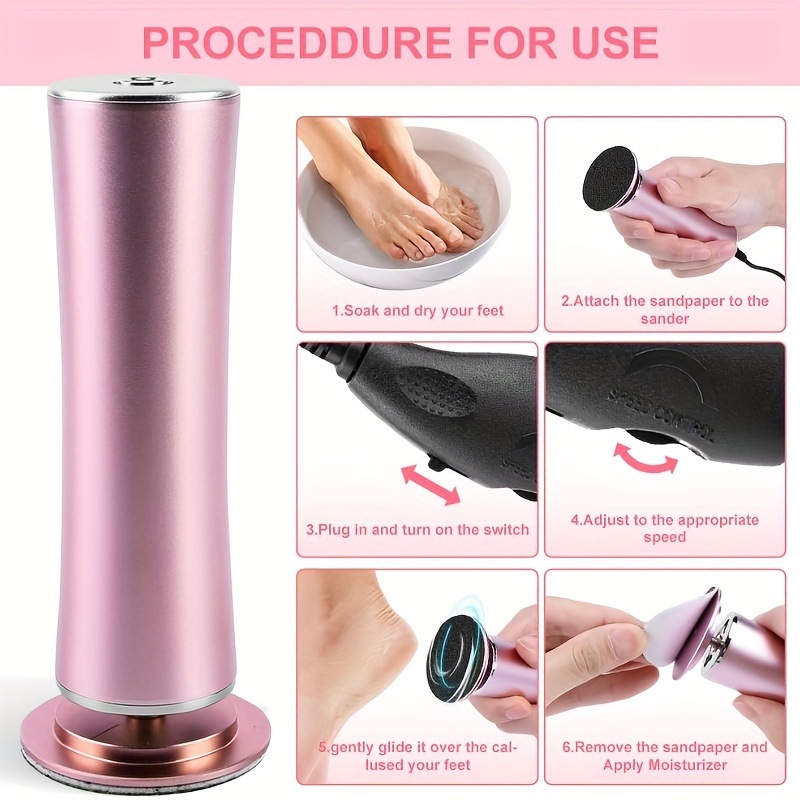 PROCEDDURE FOR USE

1.Soak and dry your feet

2.Attach the sandpaper to the sander

3.Plug in and turn on the switch

SPEED CONTROL

4.Adjust to the appropriate speed

5.gently glide it over the callused your feet

6.Remove the sandpaper and Apply Moisturizer