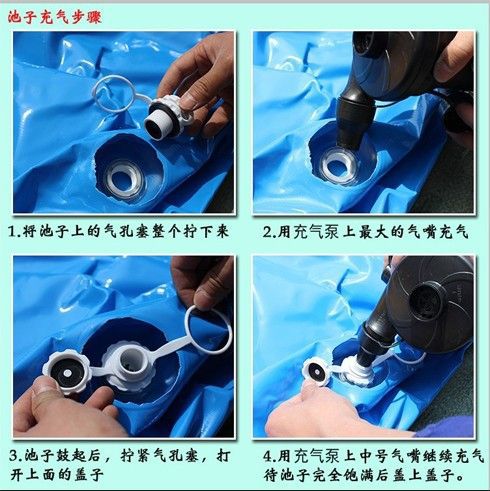 池子充气步骤

1.将池子上的气孔塞整个拧下来

2.用充气泵上最大的气嘴充气

3.池子鼓起后，拧紧气孔塞，打开上面的盖子

4.用充气泵上中号气嘴继续充气待池子完全饱满后盖上盖子。