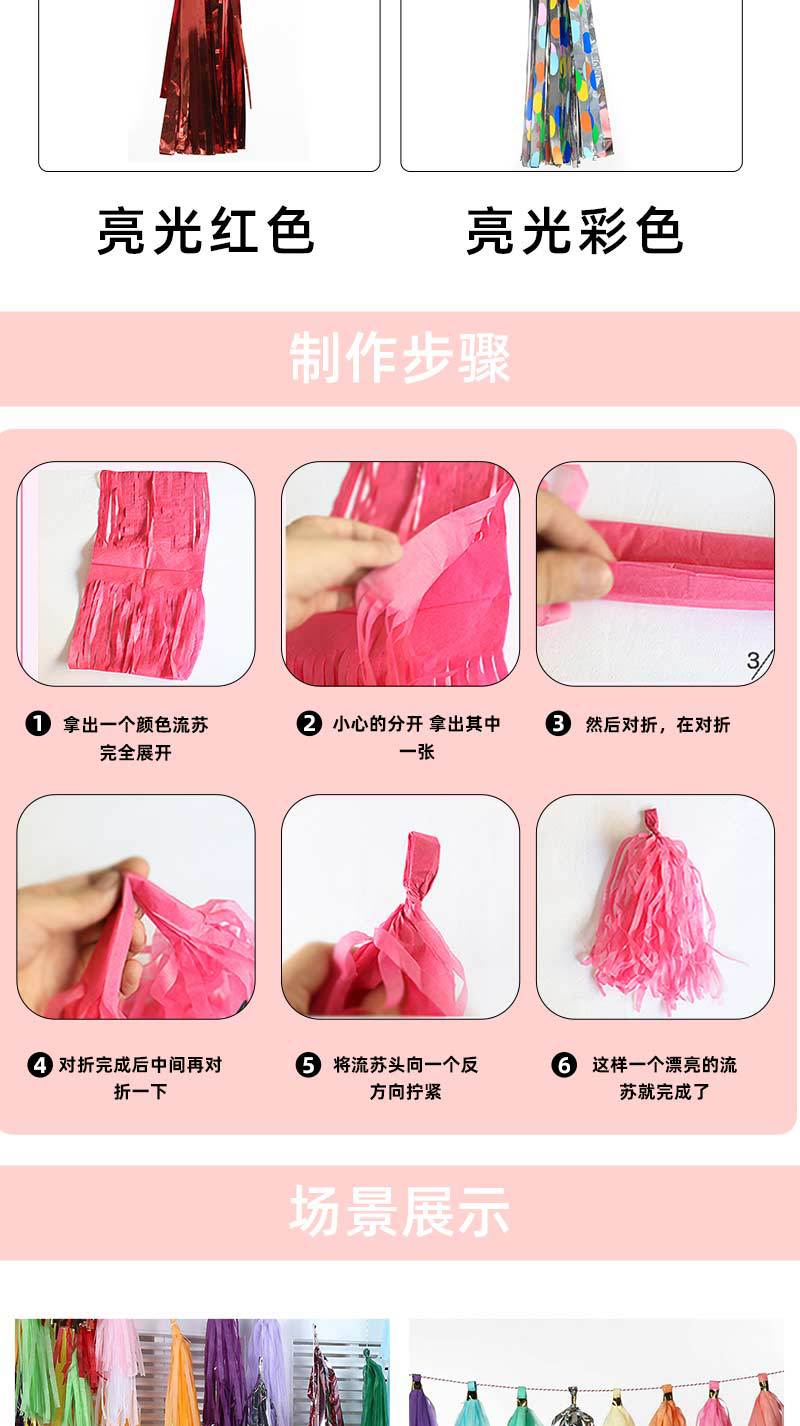 亮光红色

亮光彩色

制作步骤

3

❶ 拿出一个颜色流苏完全展开

❷ 小心的分开 拿出其中一张

❸ 然后对折，在对折

❹ 对折完成后中间再对折一下

❺ 将流苏头向一个反方向拧紧

❻ 这样一个漂亮的流苏就完成了

场景展示