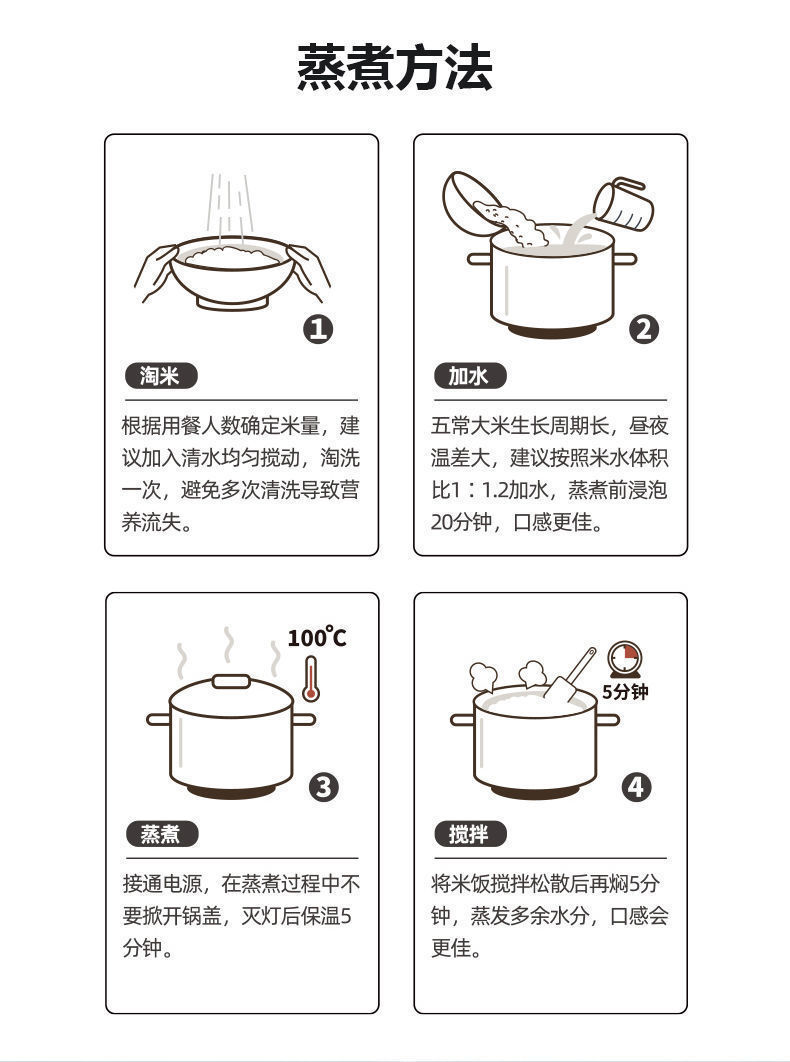 蒸煮方法

1
淘米
根据用餐人数确定米量，建议加入清水均匀搅动，淘洗一次，避免多次清洗导致营养流失。

2
加水
五常大米生长周期长，昼夜温差大，建议按照米水体积比1：1.2加水，蒸煮前浸泡20分钟，口感更佳。

100°C
3
蒸煮
接通电源，在蒸煮过程中不要掀开锅盖，灭灯后保温5分钟。

5分钟
4
搅拌
将米饭搅拌松散后再焖5分钟，蒸发多余水分，口感会更佳。