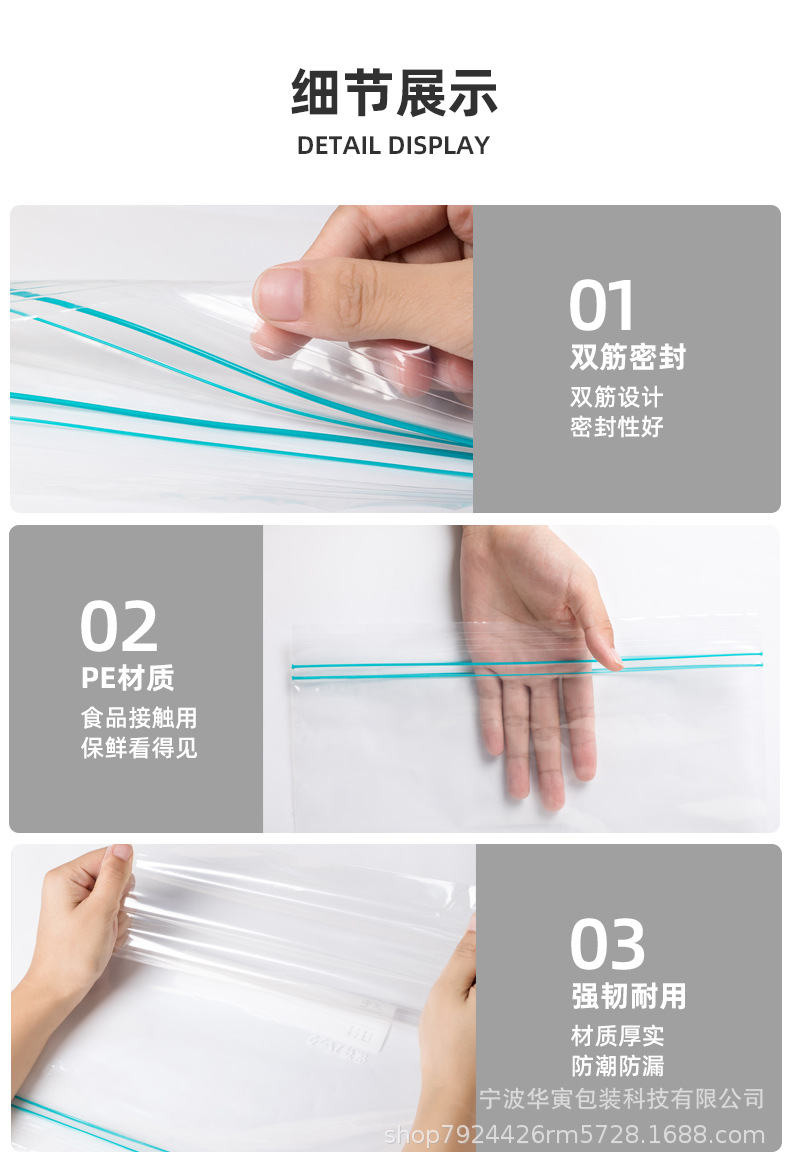 细节展示
DETAIL DISPLAY

01
双筋密封
双筋设计
密封性好

02
PE材质
食品接触用
保鲜看得见

03
强韧耐用
材质厚实
防潮防漏

宁波华寅包装科技有限公司
shop7924426rm5728.1688.com