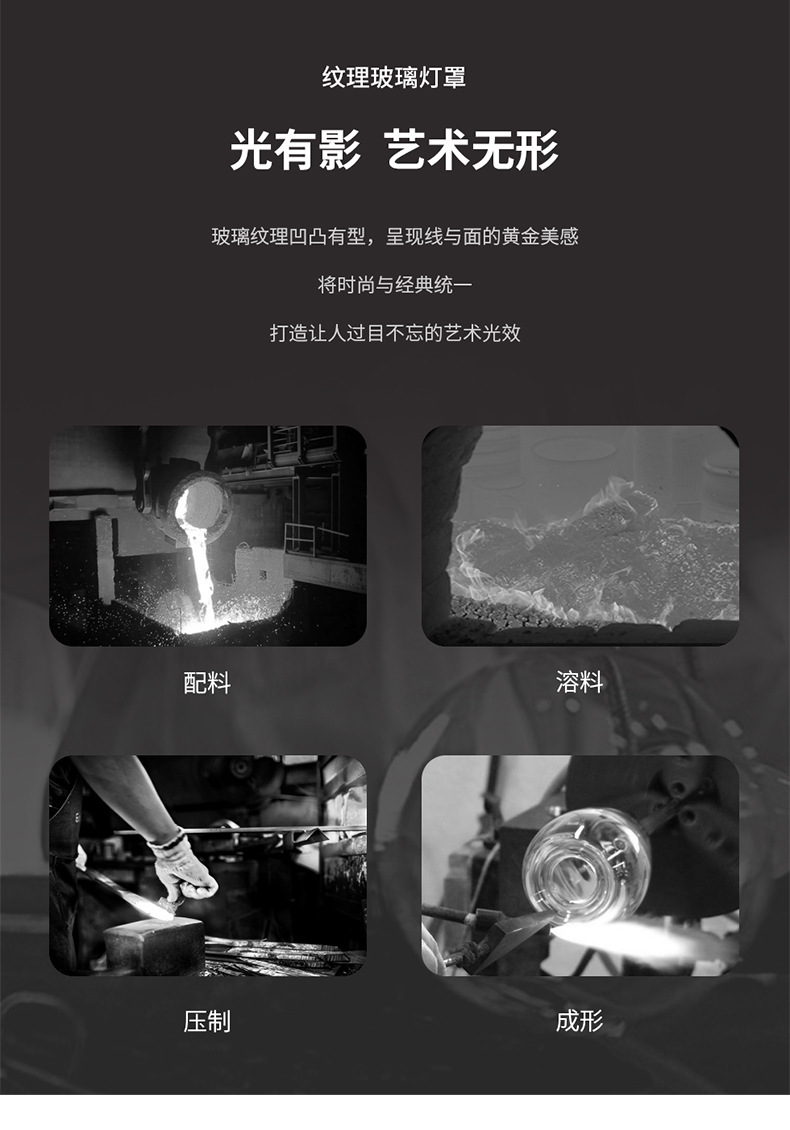 纹理玻璃灯罩

光有影 艺术无形

玻璃纹理凹凸有型，呈现线与面的黄金美感

将时尚与经典统一

打造让人过目不忘的艺术光效

配料

溶料

压制

成形