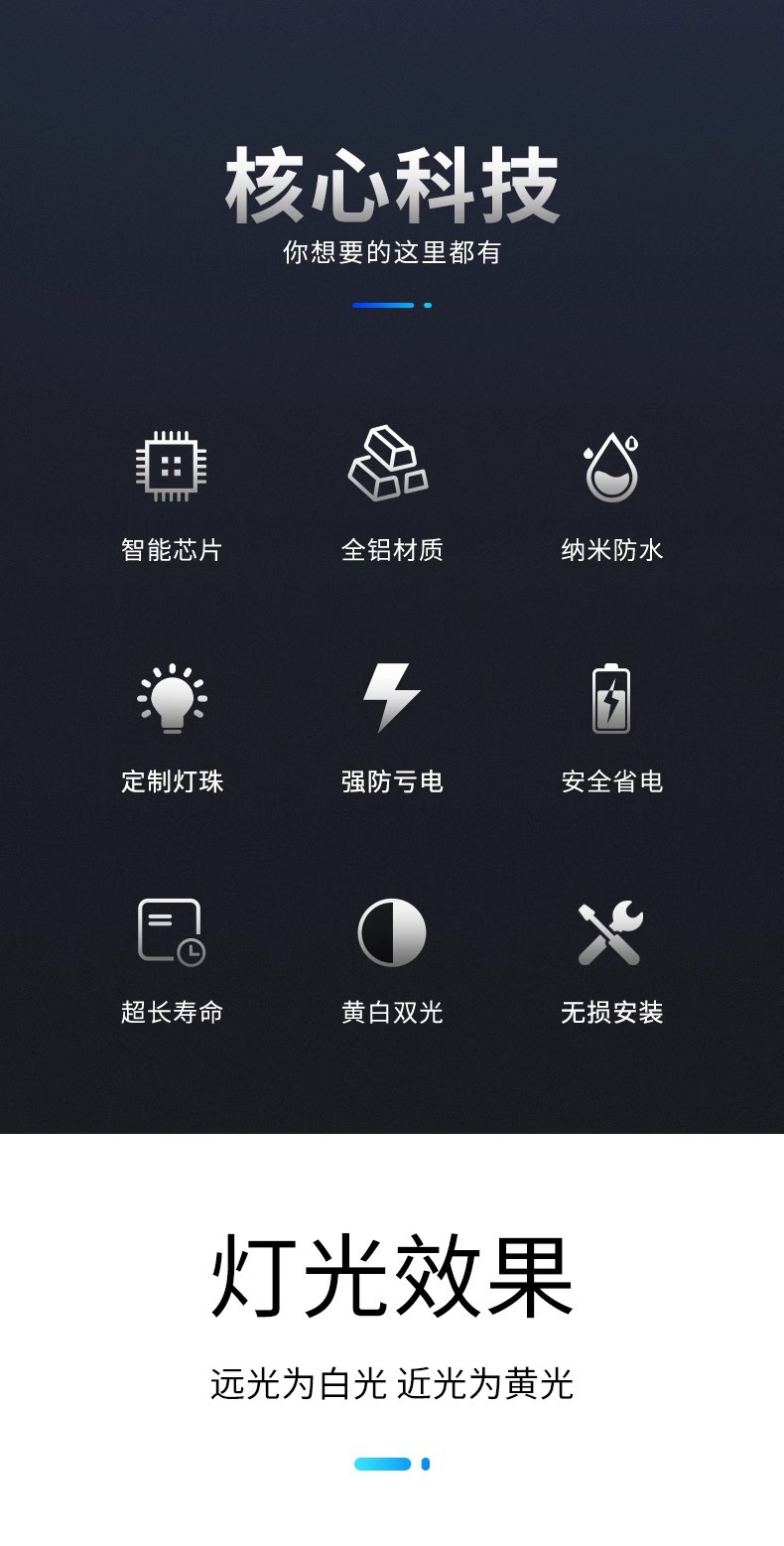 核心科技

你想要的这里都有

智能芯片

全铝材质

纳米防水

定制灯珠

强防亏电

安全省电

超长寿命

黄白双光

无损安装

灯光效果

远光为白光 近光为黄光