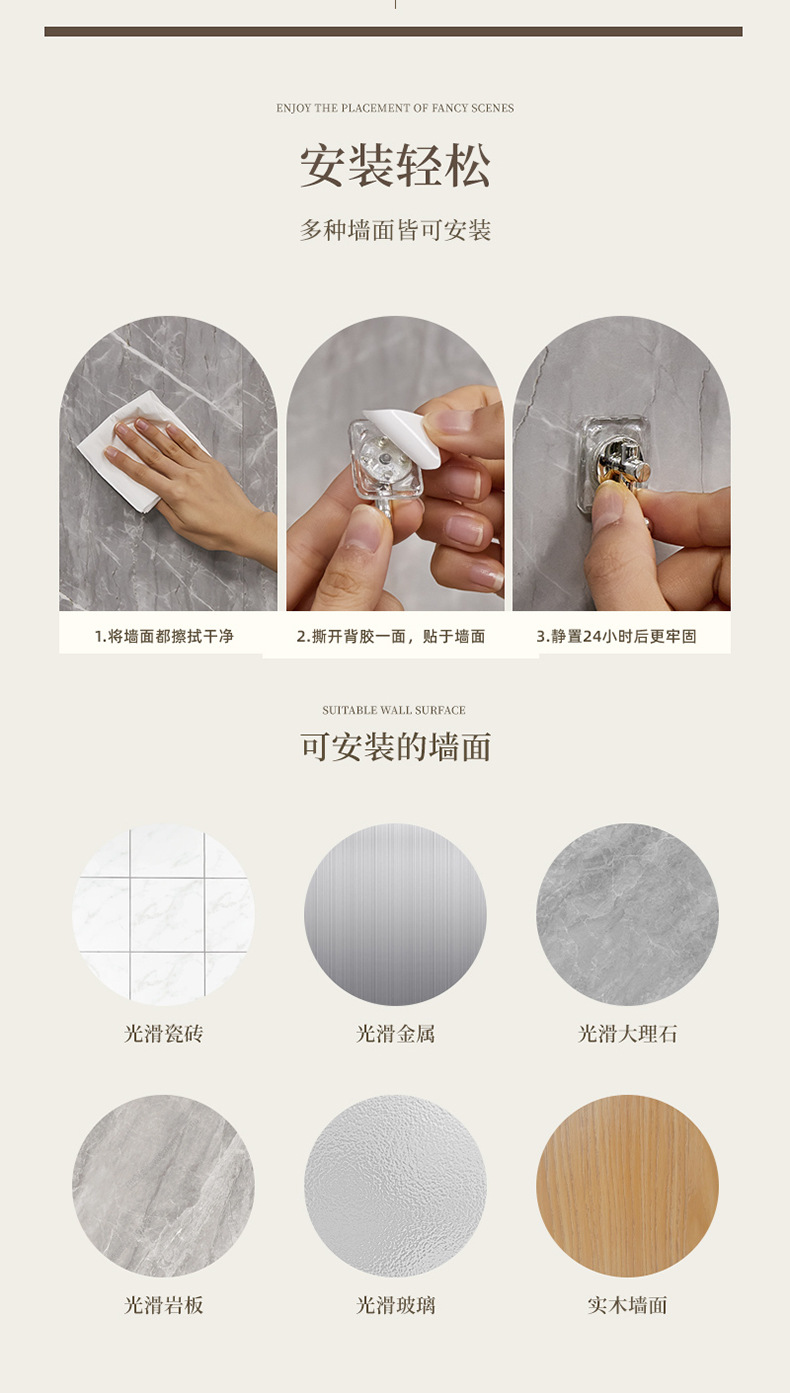 ENJOY THE PLACEMENT OF FANCY SCENES

安装轻松

多种墙面皆可安装

1.将墙面都擦拭干净

2.撕开背胶一面，贴于墙面

3.静置24小时后更牢固

SUITABLE WALL SURFACE

可安装的墙面

光滑瓷砖

光滑金属

光滑大理石

光滑岩板

光滑玻璃

实木墙面