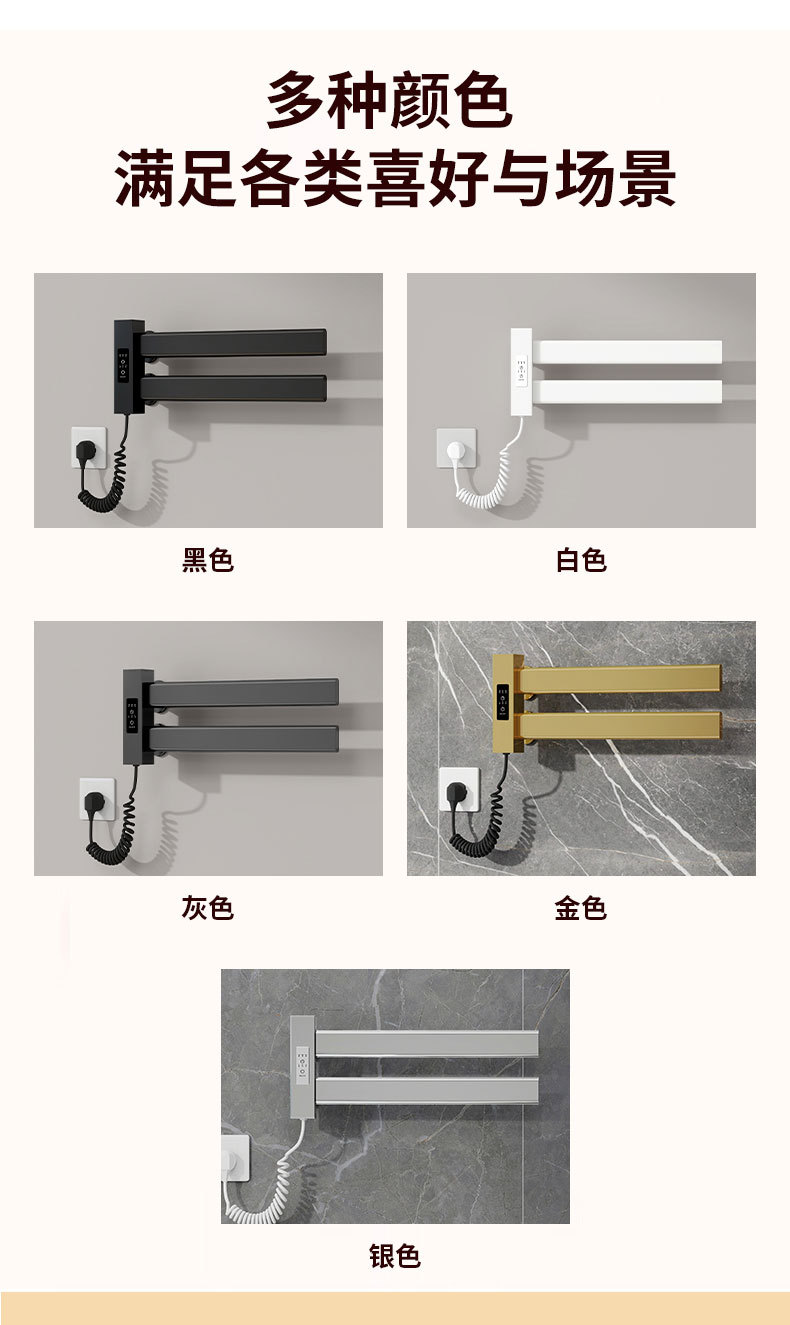 多种颜色
满足各类喜好与场景

黑色

白色

灰色

金色

银色