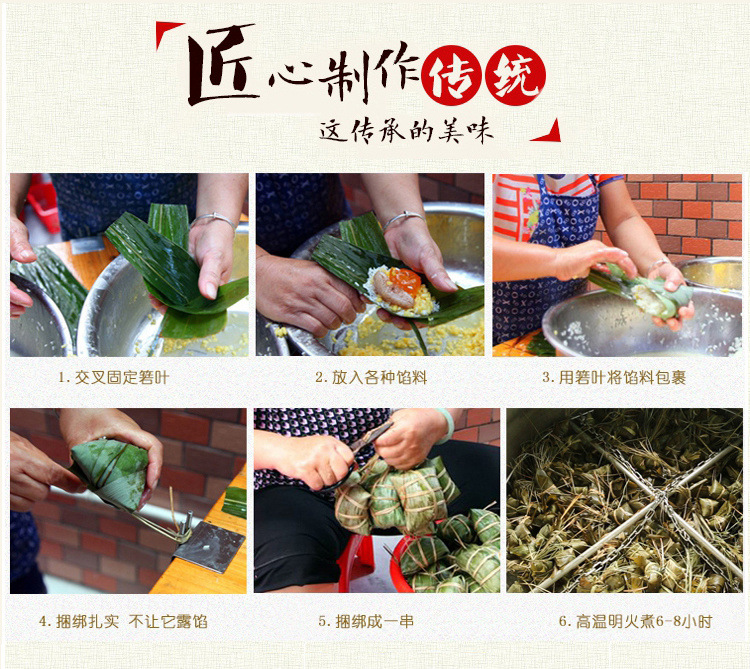 匠心制作传统

这传承的美味

1. 交叉固定箬叶

2. 放入各种馅料

3. 用箬叶将馅料包裹

4. 捆绑扎实 不让它露馅

5. 捆绑成一串

6. 高温明火煮6-8小时