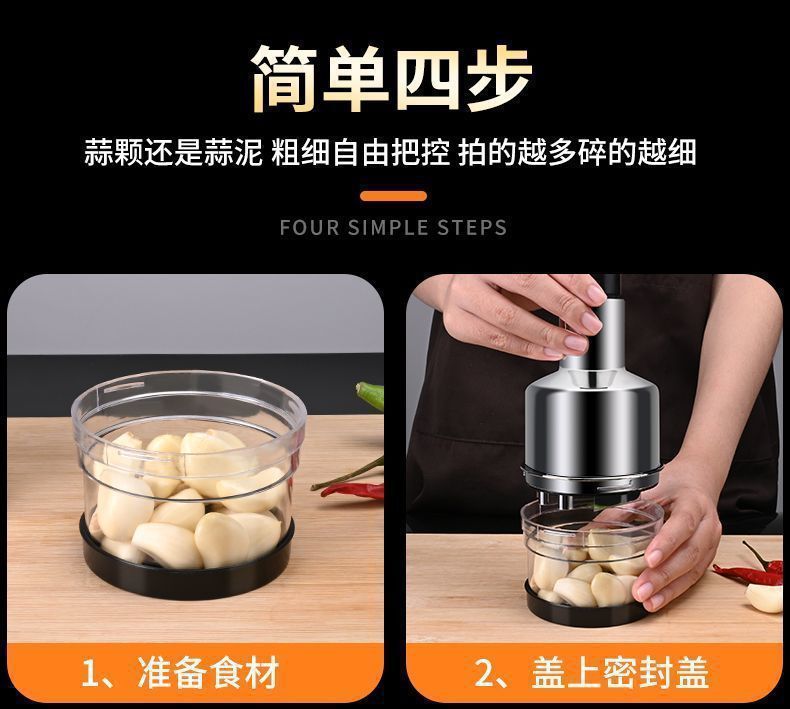 简单四步

蒜颗还是蒜泥 粗细自由把控 拍的越多碎的越细

FOUR SIMPLE STEPS

1、准备食材

2、盖上密封盖