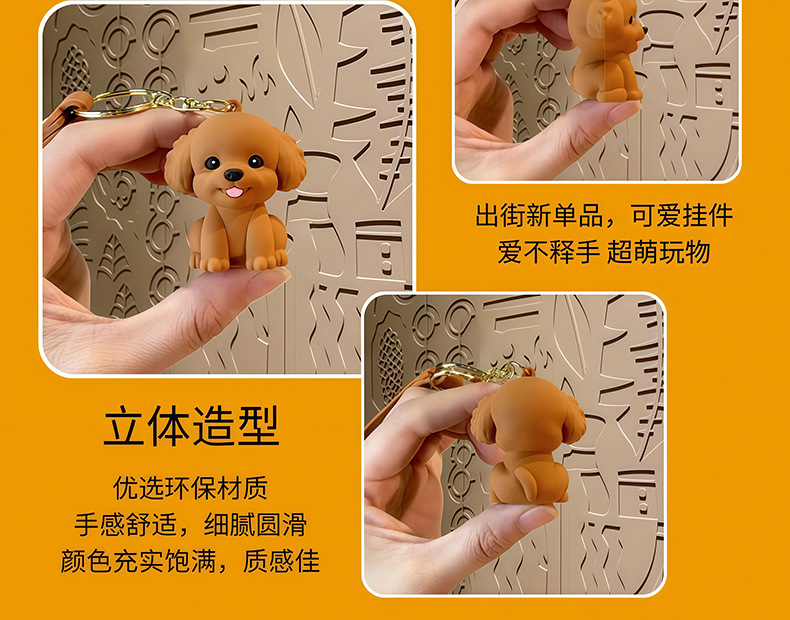 出街新单品，可爱挂件
爱不释手 超萌玩物

立体造型

优选环保材质
手感舒适，细腻圆滑
颜色充实饱满，质感佳