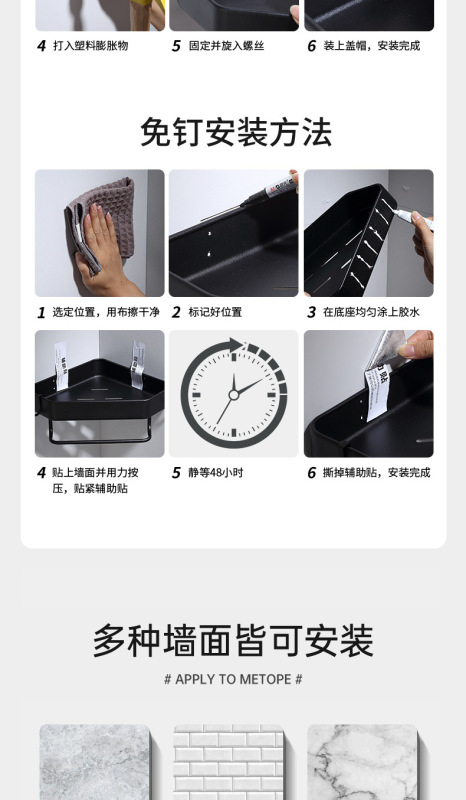 4 打入塑料膨胀物
5 固定并旋入螺丝
6 装上盖帽，安装完成

免钉安装方法

1 选定位置，用布擦干净
2 标记好位置
3 在底座均匀涂上胶水
4 贴上墙面并用力按压，贴紧辅助贴
5 静等48小时
6 撕掉辅助贴，安装完成

多种墙面皆可安装
# APPLY TO METOPE #