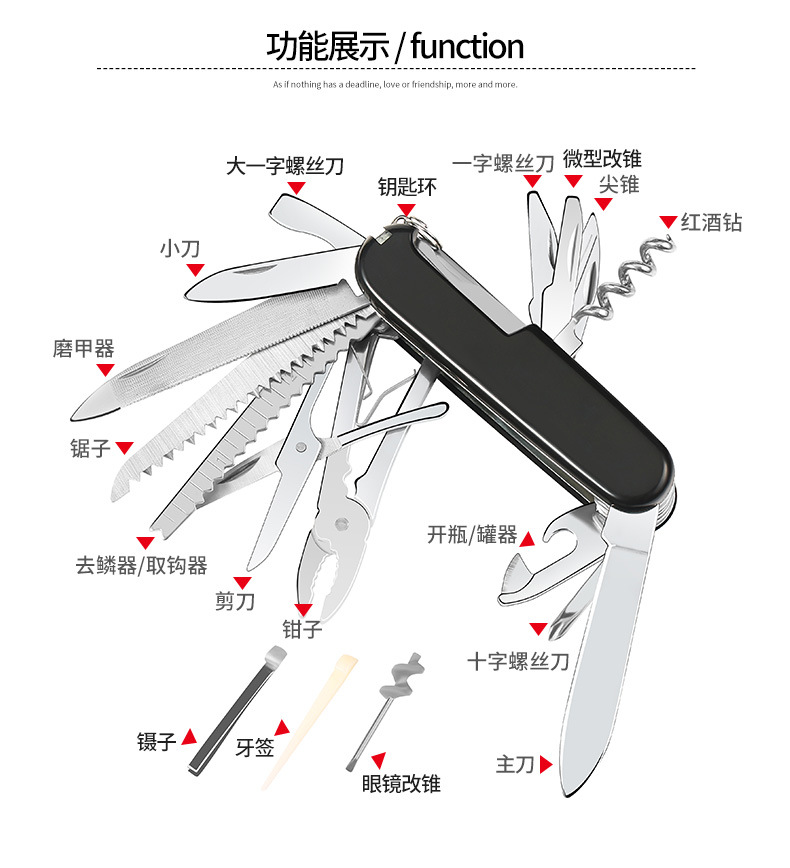 功能展示 / function

As if nothing has a deadline, love or friendship, more and more.

大一字螺丝刀

钥匙环

一字螺丝刀

微型改锥

尖锥

红酒钻

小刀

磨甲器

锯子

去鳞器/取钩器

剪刀

钳子

开瓶/罐器

十字螺丝刀

镊子

牙签

眼镜改锥

主刀