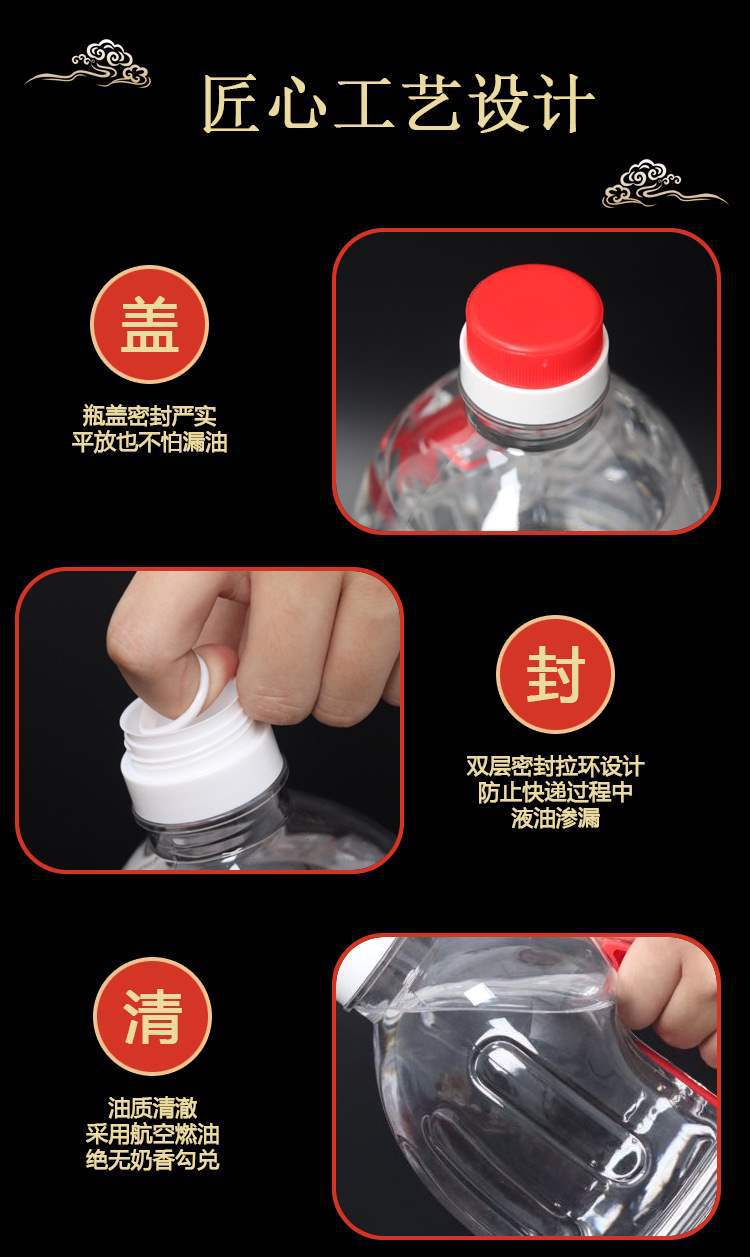 匠心工艺设计

盖

瓶盖密封严实
平放也不怕漏油

封

双层密封拉环设计
防止快递过程中
液油渗漏

清

油质清澈
采用航空燃油
绝无奶香勾兑