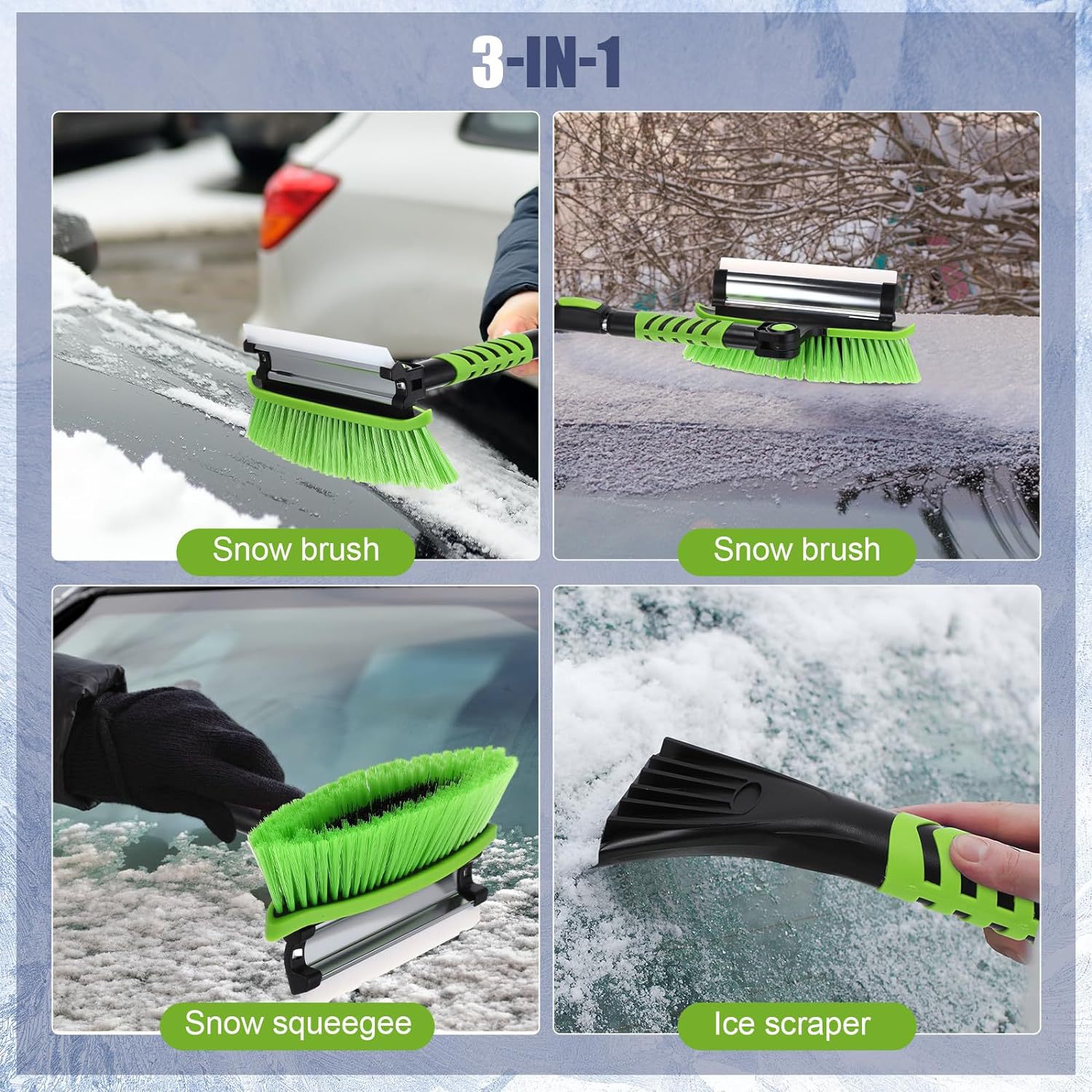 3-IN-1

Snow brush

Snow brush

Snow squeegee

Ice scraper