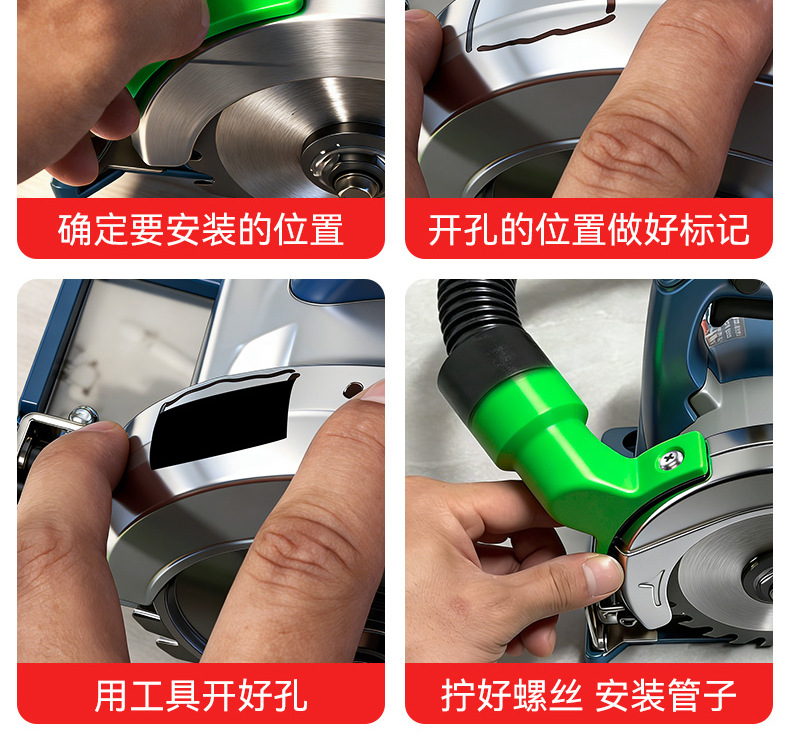 确定要安装的位置

开孔的位置做好标记

用工具开好孔

拧好螺丝 安装管子