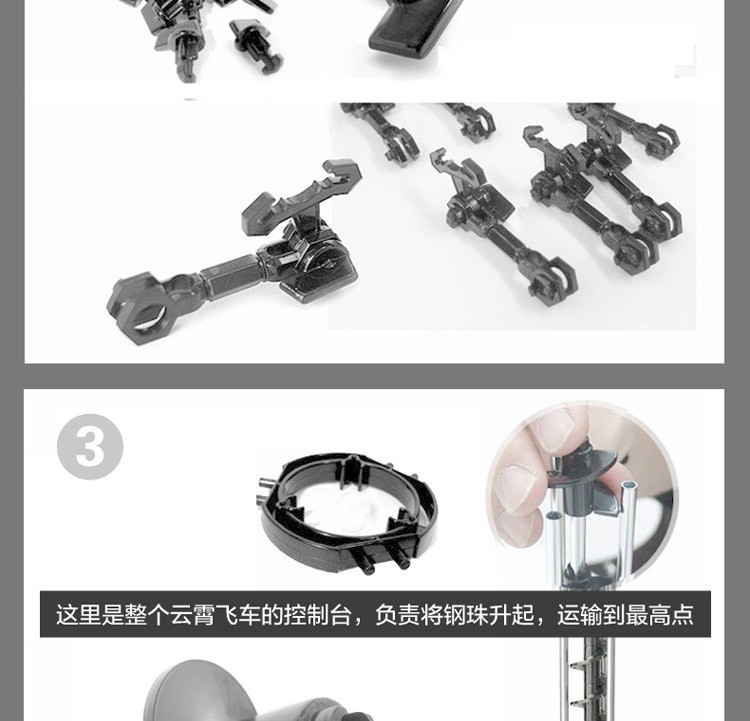 3

这里是整个云霄飞车的控制台，负责将钢珠升起，运输到最高点