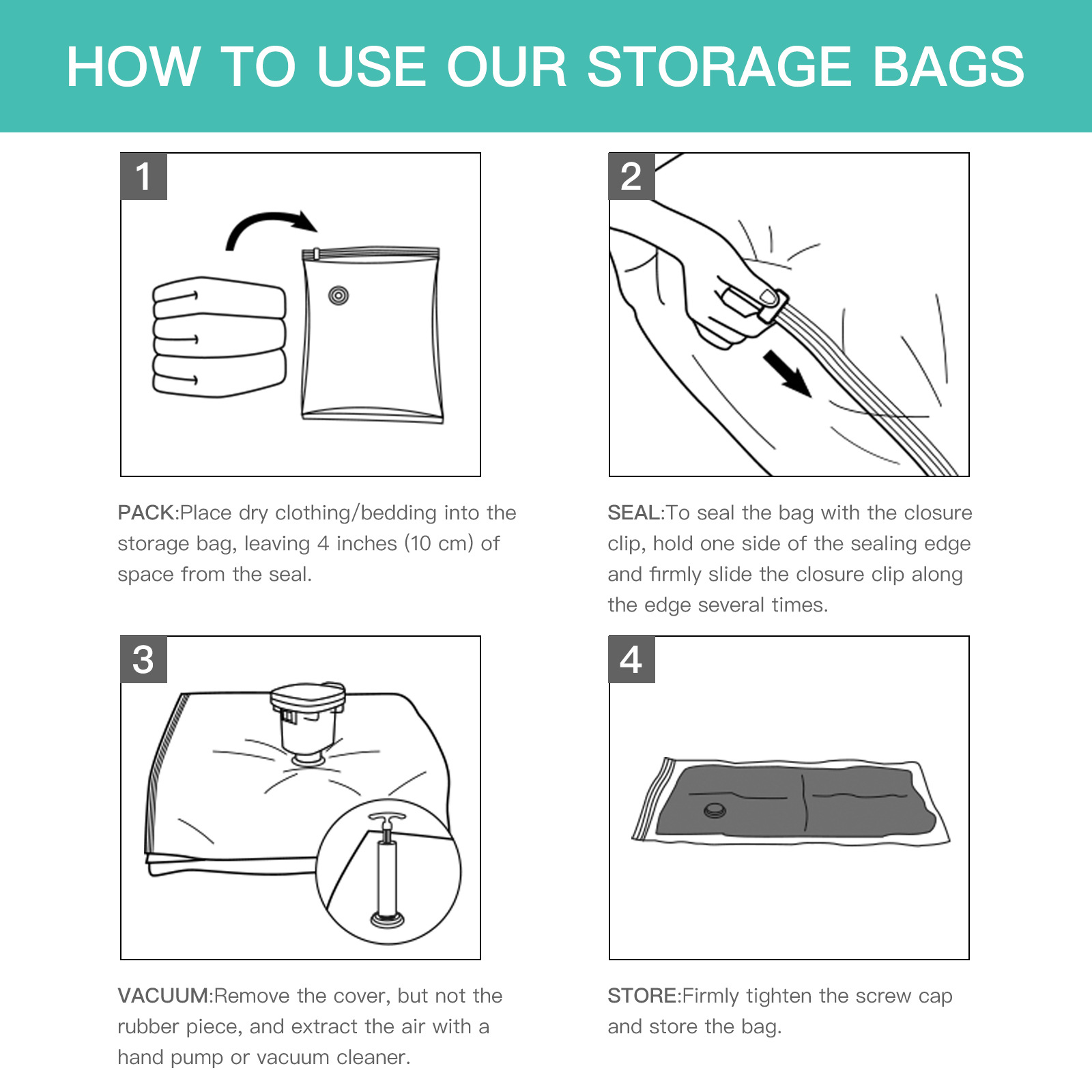 HOW TO USE OUR STORAGE BAGS

1

PACK:Place dry clothing/bedding into the storage bag, leaving 4 inches (10 cm) of space from the seal.

2

SEAL:To seal the bag with the closure clip, hold one side of the sealing edge and firmly slide the closure clip along the edge several times.

3

VACUUM:Remove the cover, but not the rubber piece, and extract the air with a hand pump or vacuum cleaner.

4

STORE:Firmly tighten the screw cap and store the bag.