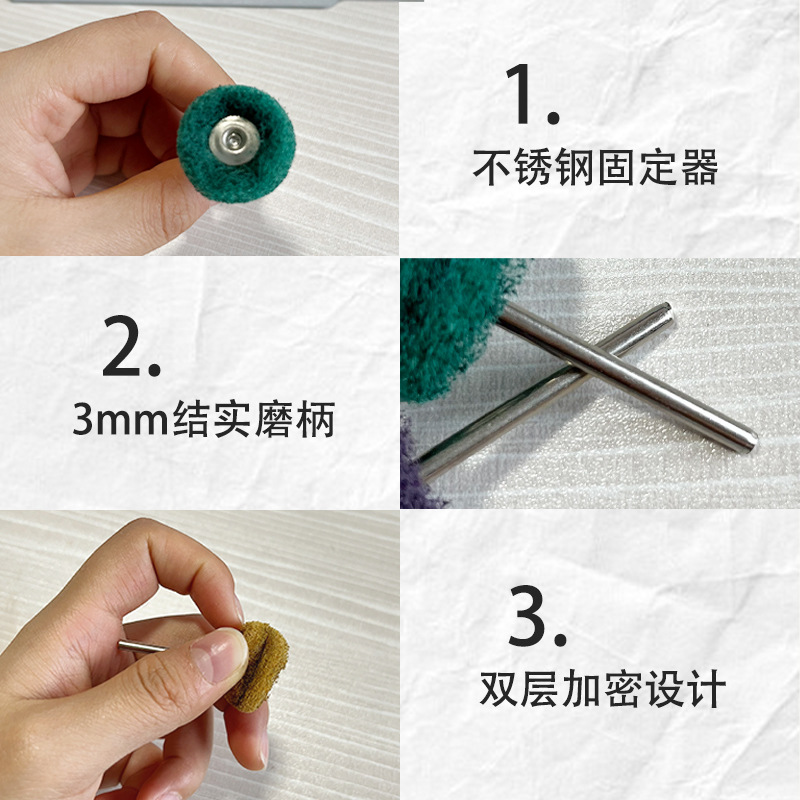 1.
不锈钢固定器

2.
3mm结实磨柄

3.
双层加密设计