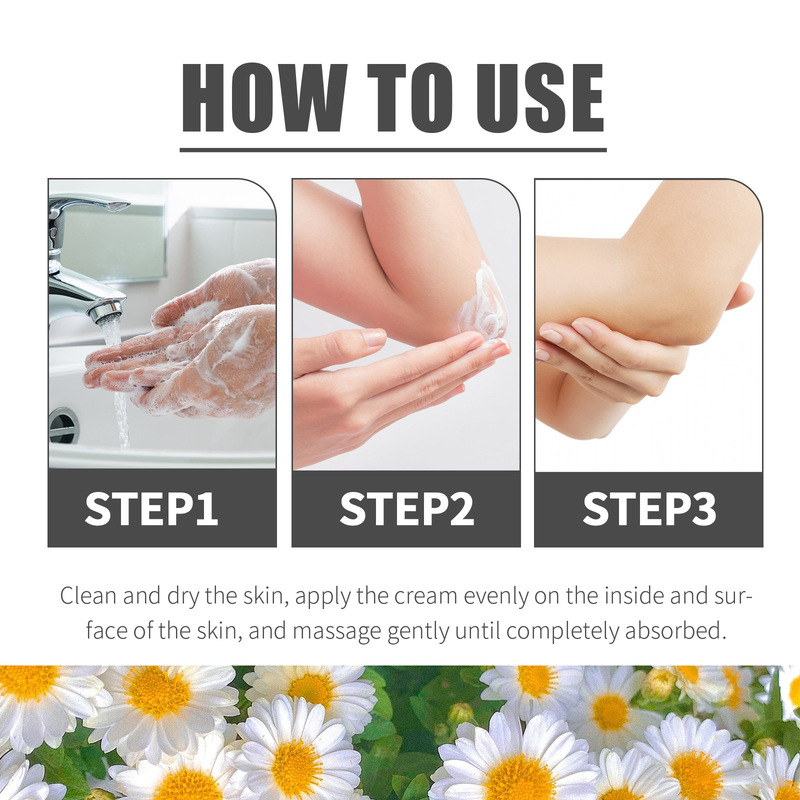 HOW TO USE

STEP1

STEP2

STEP3

Clean and dry the skin, apply the cream evenly on the inside and surface of the skin, and massage gently until completely absorbed.