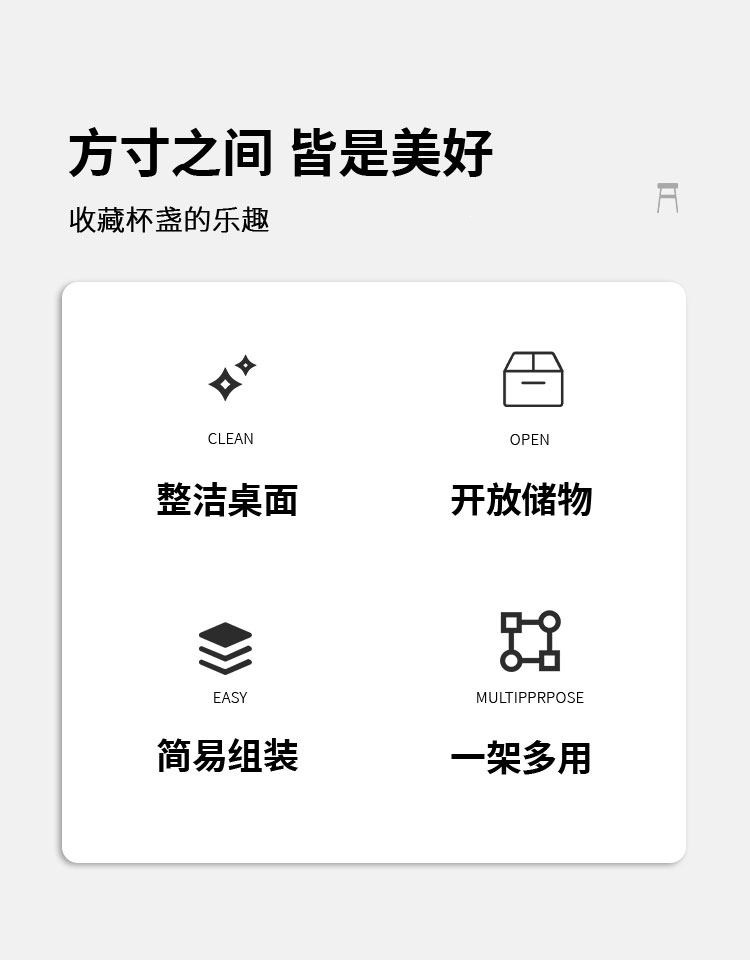 方寸之间 皆是美好

收藏杯盏的乐趣

CLEAN

整洁桌面

OPEN

开放储物

EASY

简易组装

MULTIPPRPOSE

一架多用