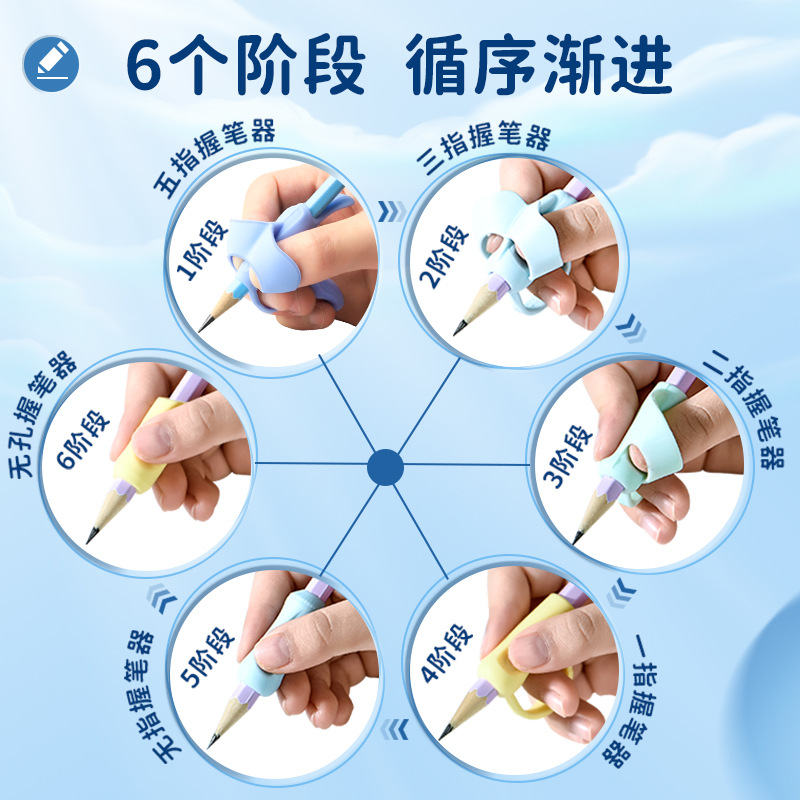 6个阶段 循序渐进

五指握笔器
1阶段

三指握笔器
2阶段

二指握笔器
3阶段

一指握笔器
4阶段

无指握笔器
5阶段

无孔握笔器
6阶段