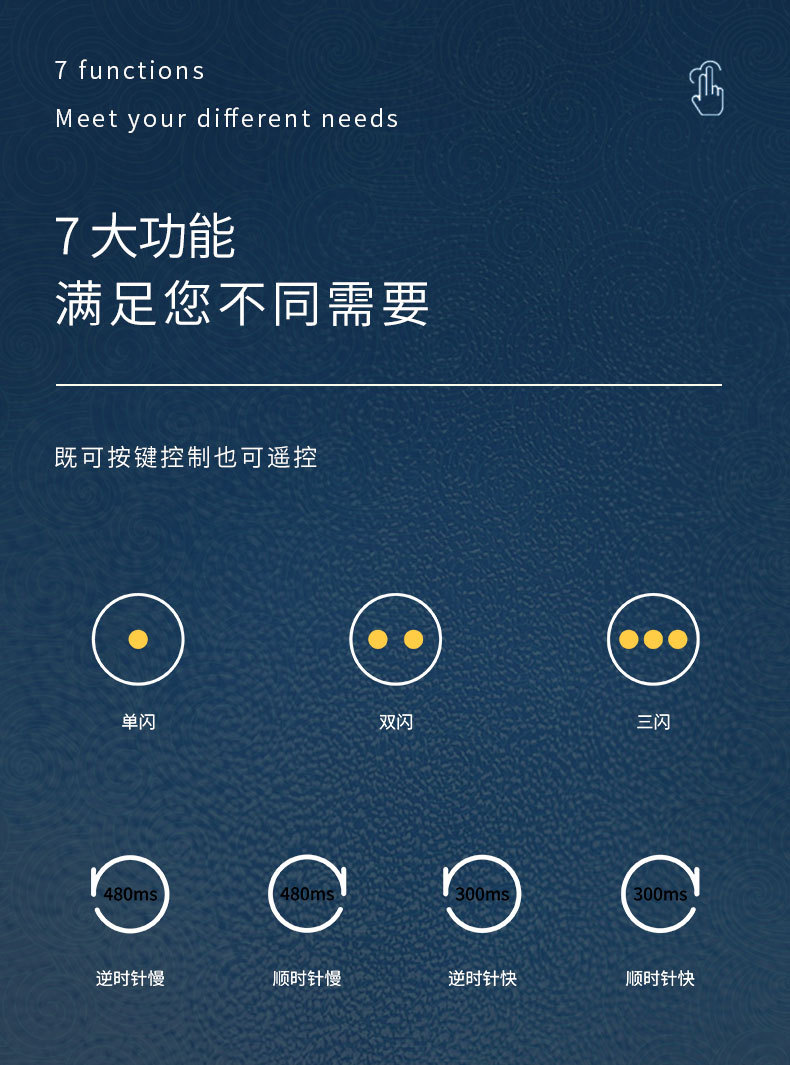 7 functions

Meet your different needs

7大功能
满足您不同需要

既可按键控制也可遥控

单闪

双闪

三闪

480ms
逆时针慢

480ms
顺时针慢

300ms
逆时针快

300ms
顺时针快