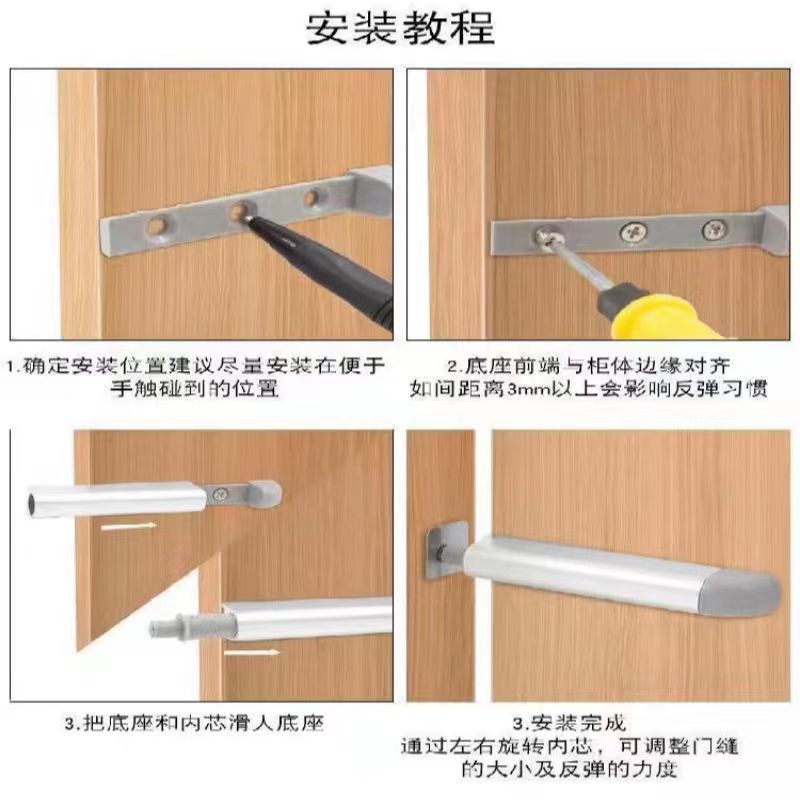 安装教程

1.确定安装位置建议尽量安装在便于手触碰到的位置

2.底座前端与柜体边缘对齐
如间距离3mm以上会影响反弹习惯

3.把底座和内芯滑人底座

3.安装完成
通过左右旋转内芯，可调整门缝的大小及反弹的力度