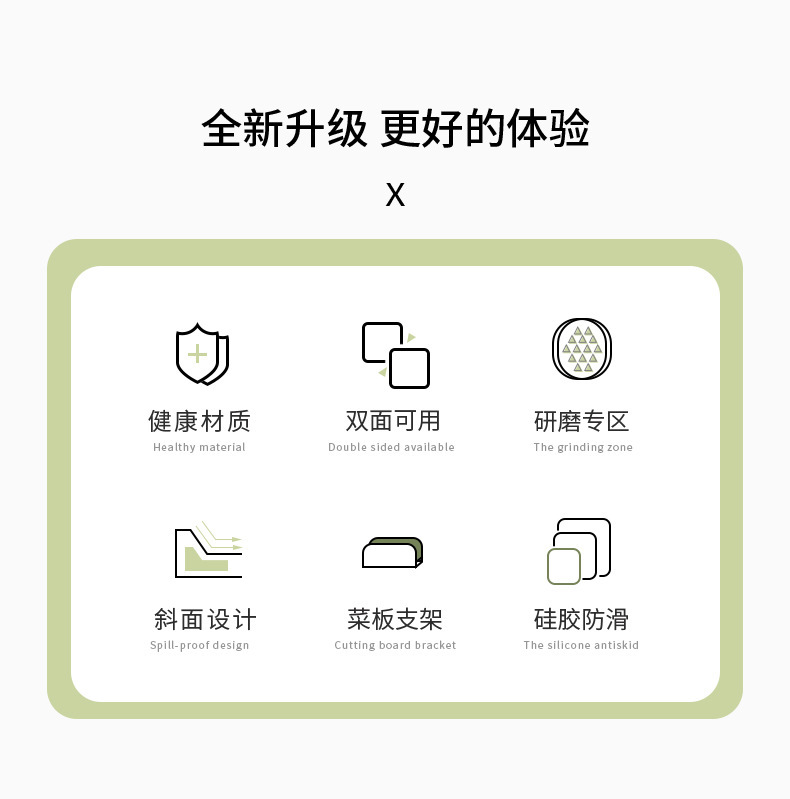 全新升级 更好的体验

X

健康材质
Healthy material

双面可用
Double sided available

研磨专区
The grinding zone

斜面设计
Spill-proof design

菜板支架
Cutting board bracket

硅胶防滑
The silicone antiskid