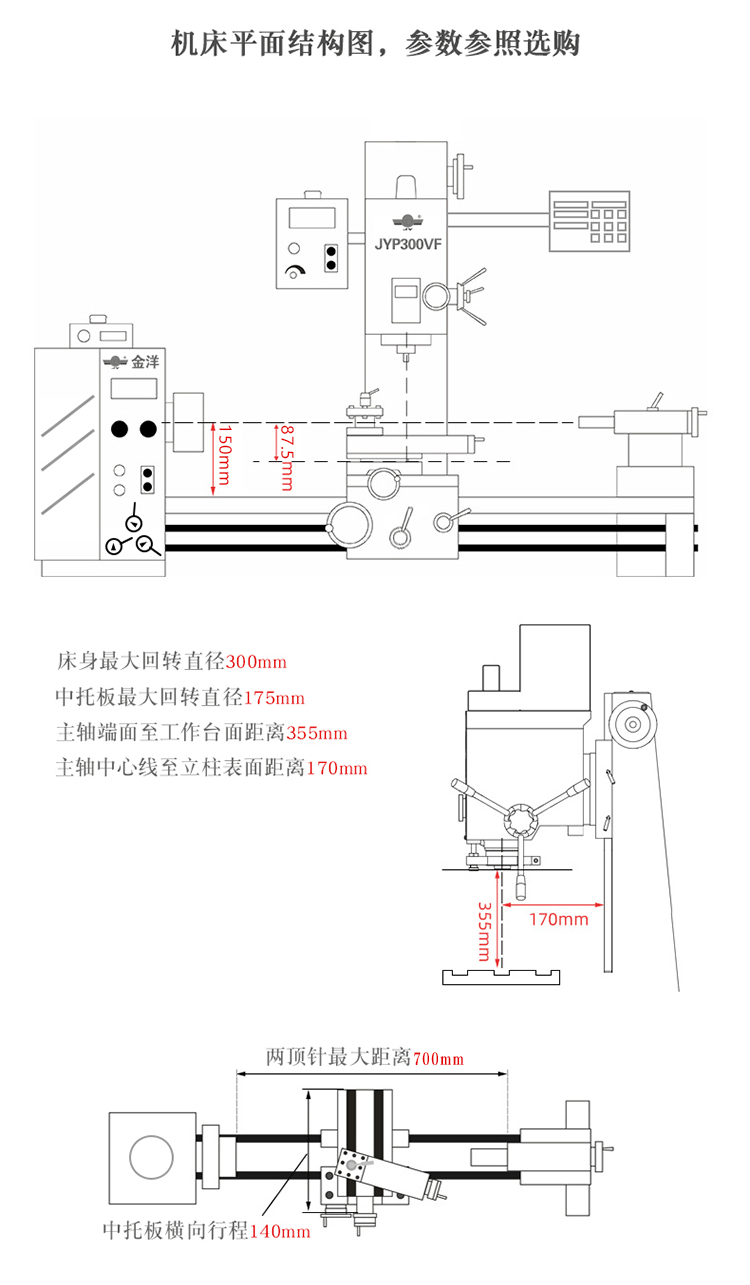 机床平面结构图，参数参照选购

JYP300VF

金洋

150mm

87.5mm

床身最大回转直径300mm
中托板最大回转直径175mm
主轴端面至工作台面距离355mm
主轴中心线至立柱表面距离170mm

355mm

170mm

两顶针最大距离700mm

中托板横向行程140mm