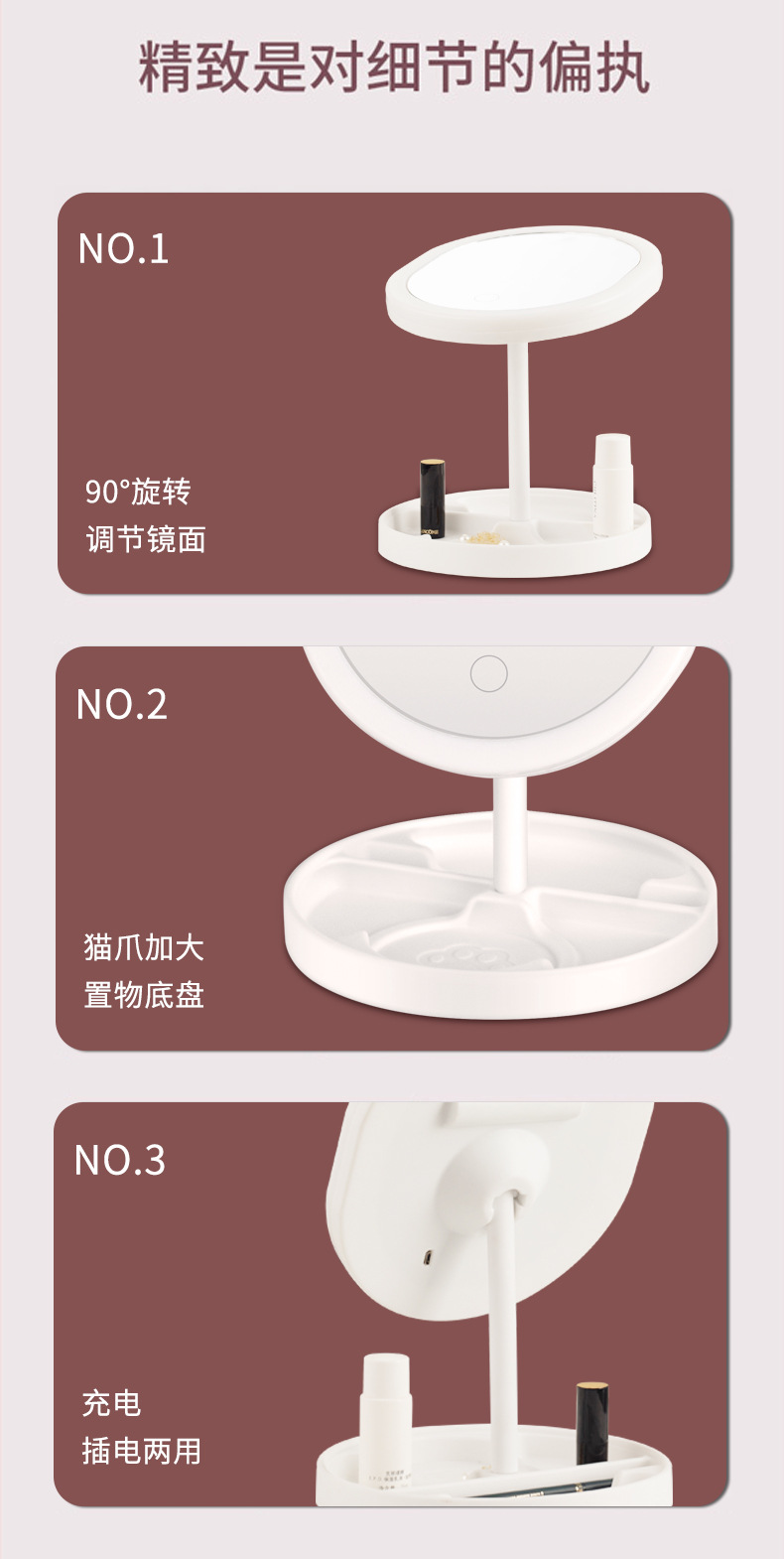 精致是对细节的偏执

NO.1

90°旋转
调节镜面

NO.2

猫爪加大
置物底盘

NO.3

充电
插电两用