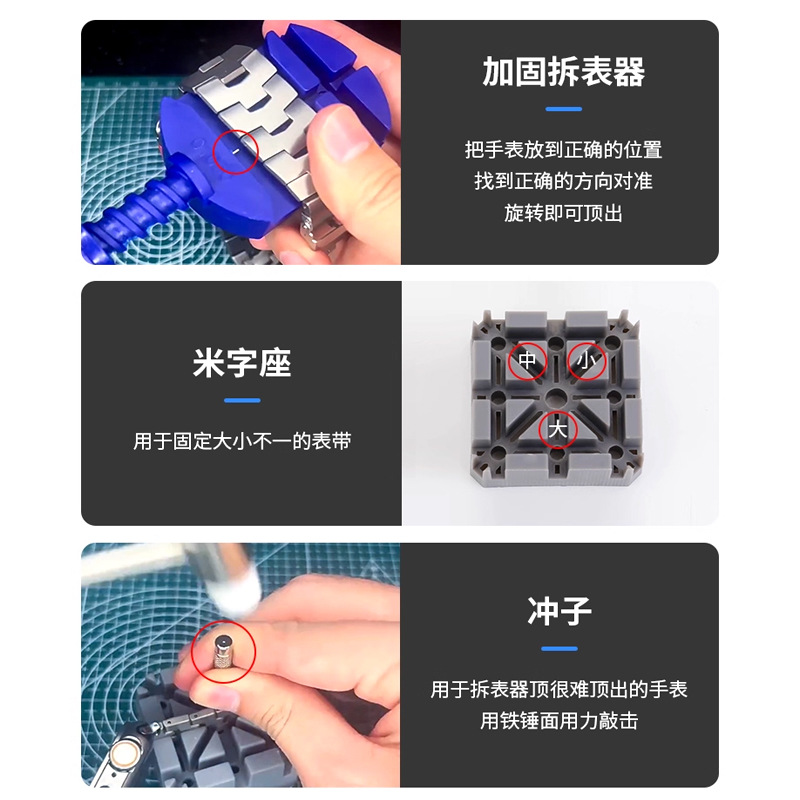 加固拆表器

把手表放到正确的位置
找到正确的方向对准
旋转即可顶出

米字座

用于固定大小不一的表带

中

小

大

冲子

用于拆表器顶很难顶出的手表
用铁锤面用力敲击