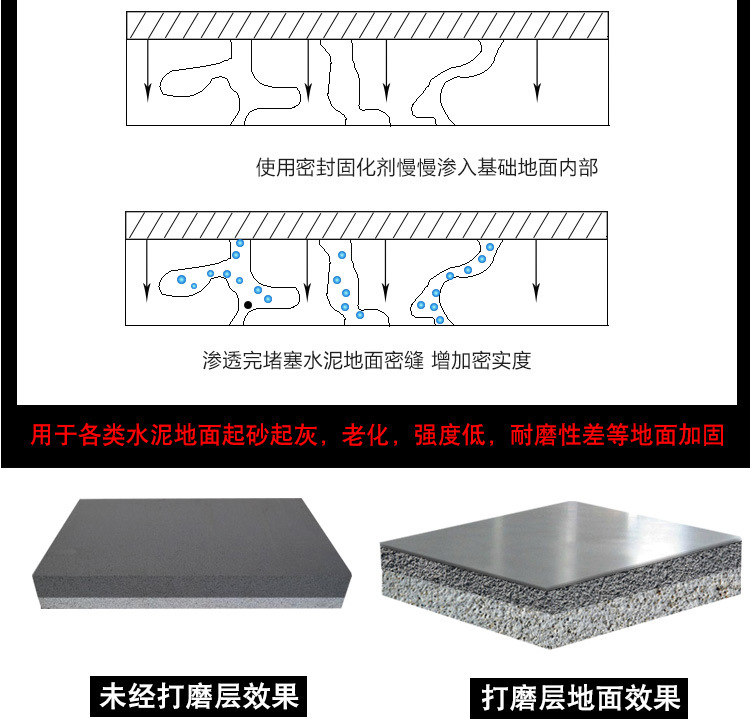 使用密封固化剂慢慢渗入基础地面内部

渗透完堵塞水泥地面密缝 增加密实度

用于各类水泥地面起砂起灰，老化，强度低，耐磨性差等地面加固

未经打磨层效果

打磨层地面效果