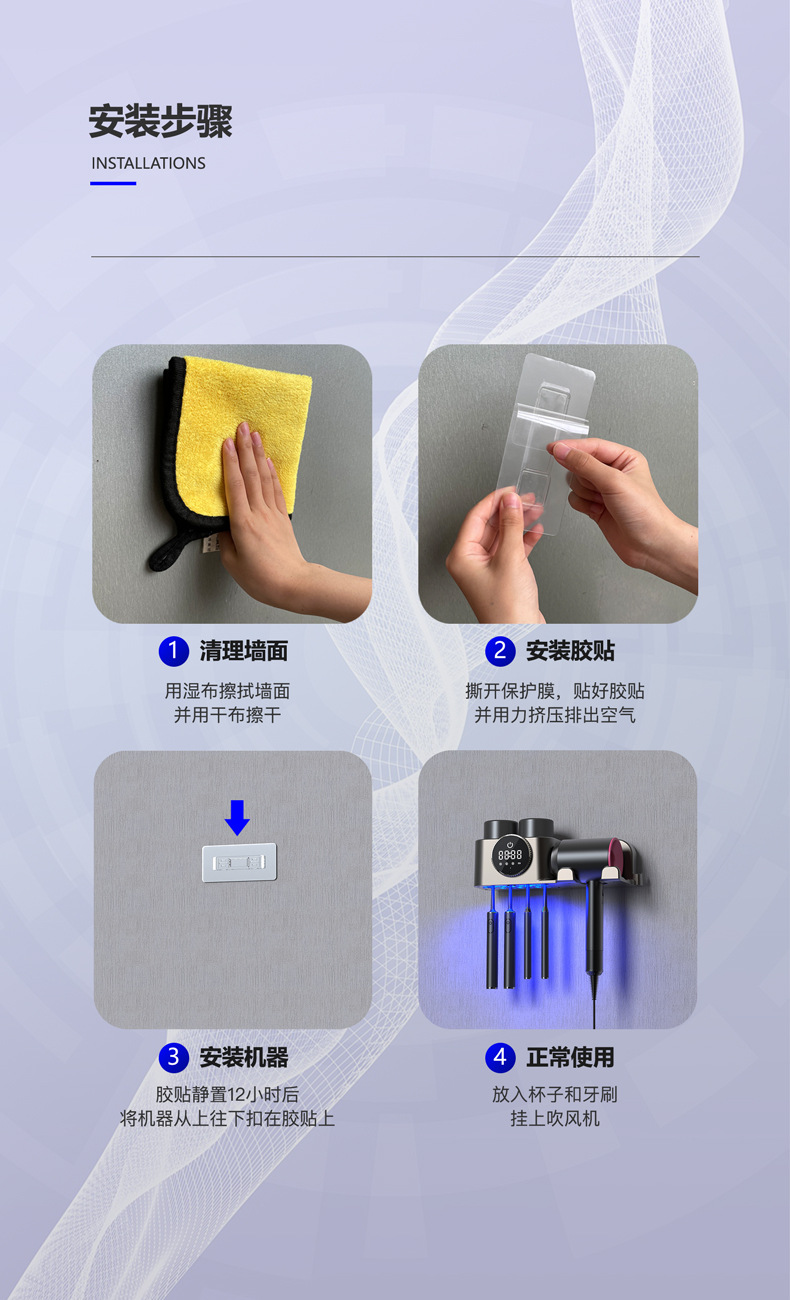 安装步骤
INSTALLATIONS

1 清理墙面
用湿布擦拭墙面
并用干布擦干

2 安装胶贴
撕开保护膜，贴好胶贴
并用力挤压排出空气

3 安装机器
胶贴静置12小时后
将机器从上往下扣在胶贴上

4 正常使用
放入杯子和牙刷
挂上吹风机