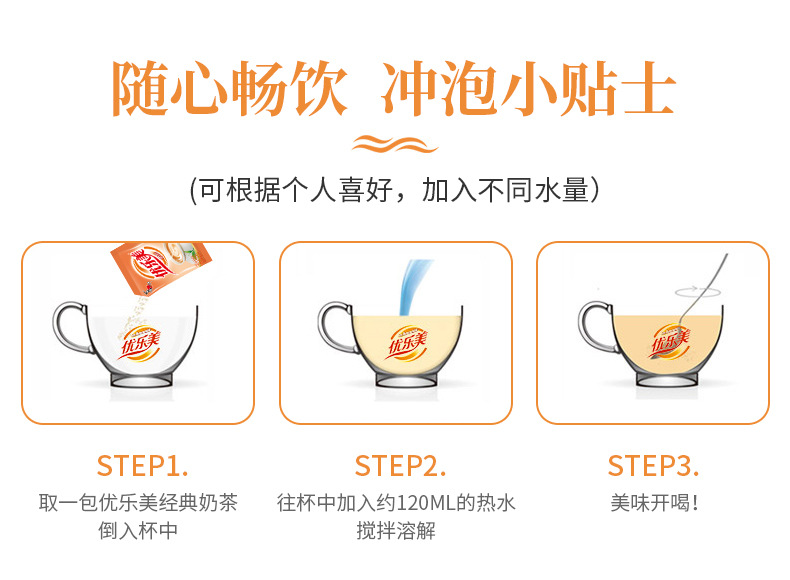 随心畅饮 冲泡小贴士

(可根据个人喜好，加入不同水量)

优乐美

优乐美

优乐美

优乐美

STEP1.

取一包优乐美经典奶茶倒入杯中

STEP2.

往杯中加入约120ML的热水搅拌溶解

STEP3.

美味开喝！