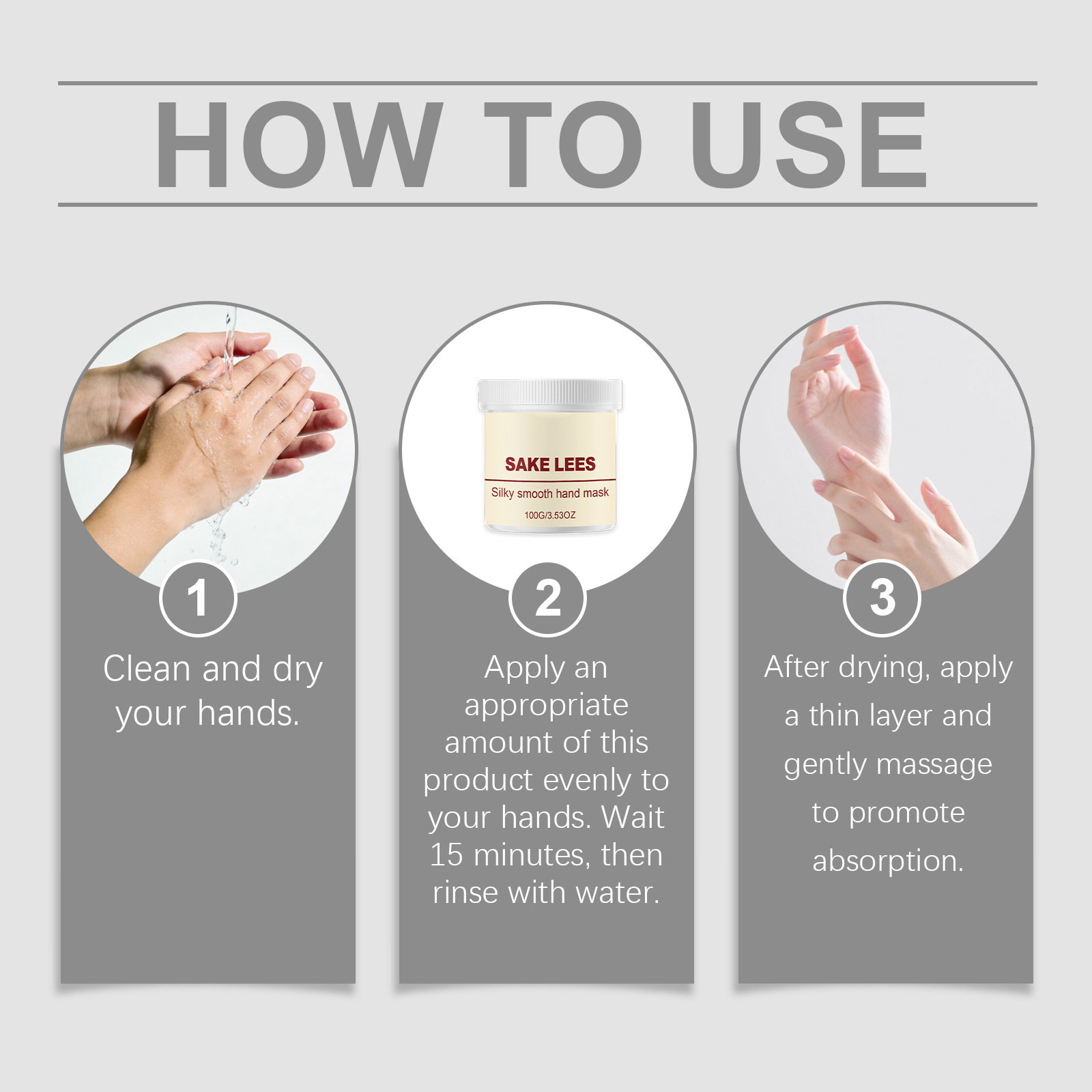 HOW TO USE

1
Clean and dry your hands.

SAKE LEES
Silky smooth hand mask
100G/3.53OZ

2
Apply an appropriate amount of this product evenly to your hands. Wait 15 minutes, then rinse with water.

3
After drying, apply a thin layer and gently massage to promote absorption.