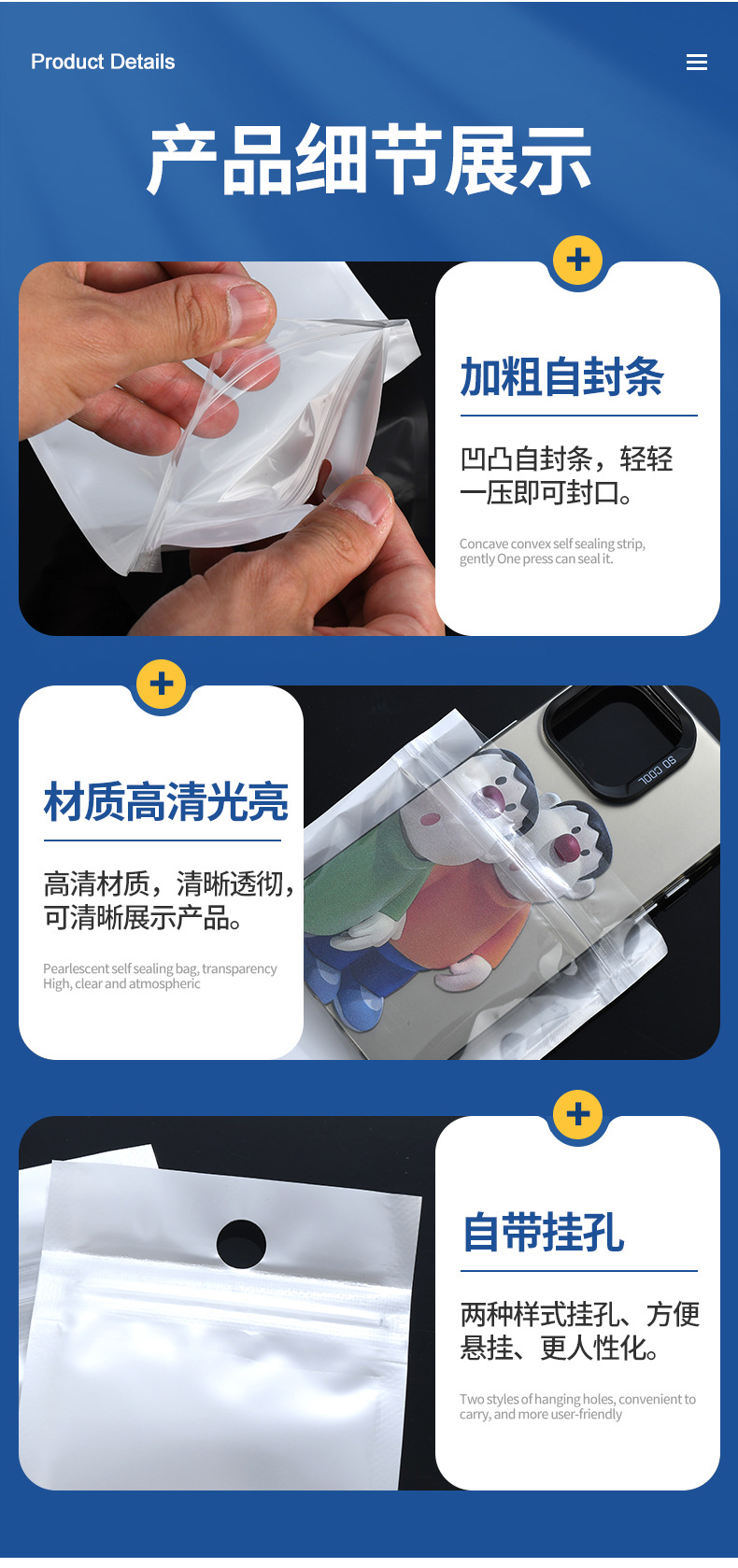 Product Details

产品细节展示

加粗自封条

凹凸自封条，轻轻一压即可封口。

Concave convex self sealing strip, gently One press can seal it.

材质高清光亮

高清材质，清晰透彻，可清晰展示产品。

Pearlescent self sealing bag, transparency High, clear and atmospheric

SO COOL

自带挂孔

两种样式挂孔、方便悬挂、更人性化。

Two styles of hanging holes, convenient to carry, and more user-friendly