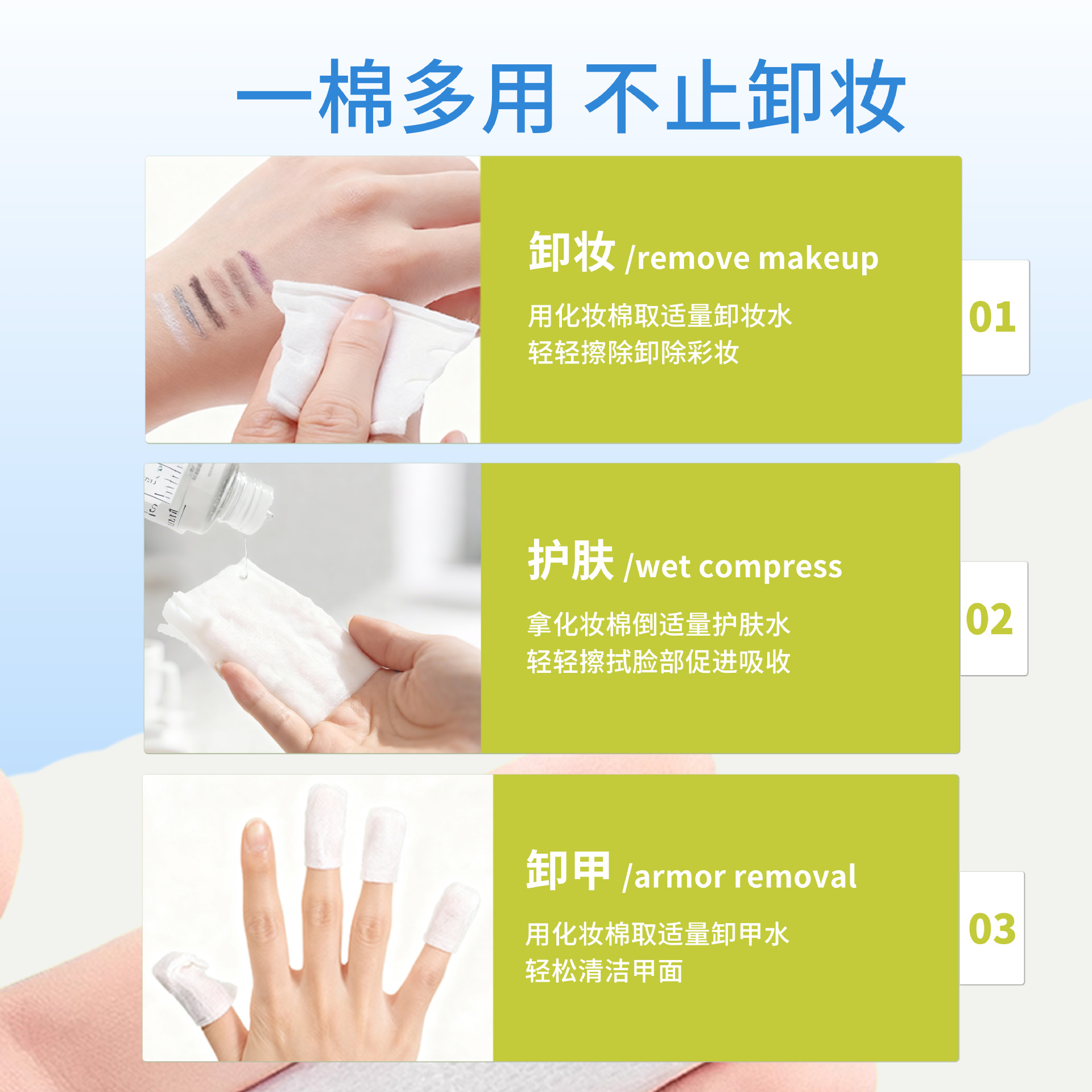 一棉多用 不止卸妆

卸妆 /remove makeup

用化妆棉取适量卸妆水
轻轻擦除卸除彩妆

01

护肤 /wet compress

拿化妆棉倒适量护肤水
轻轻擦拭脸部促进吸收

02

卸甲 /armor removal

用化妆棉取适量卸甲水
轻松清洁甲面

03