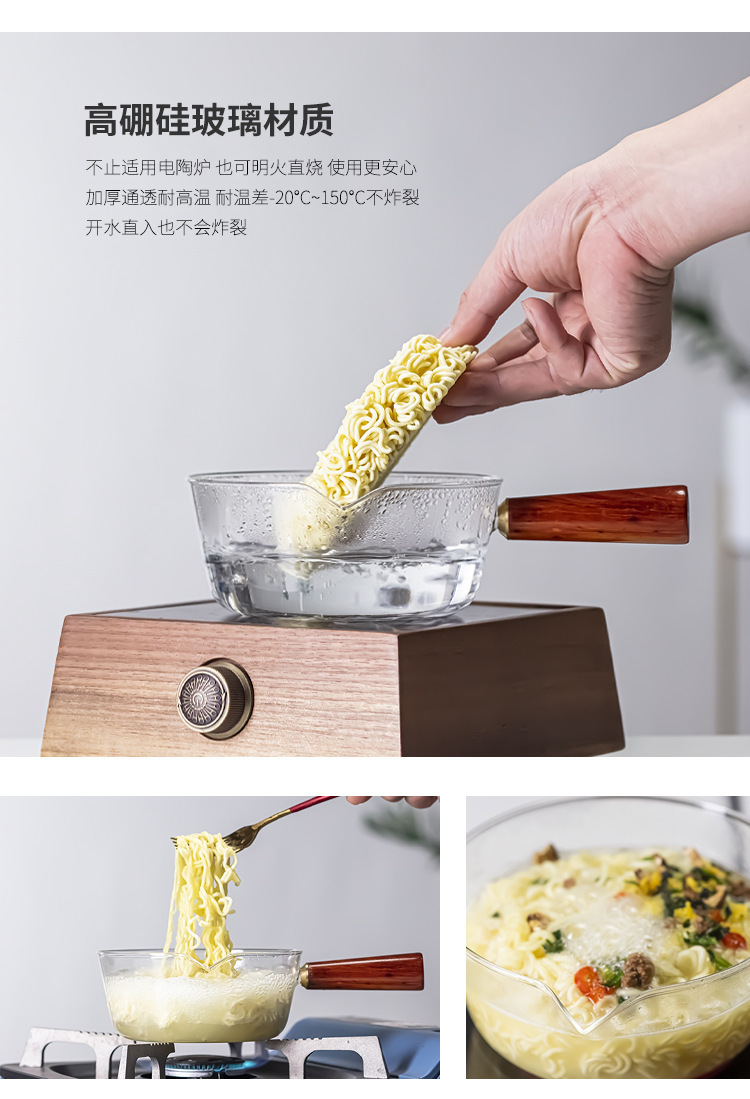 高硼硅玻璃材质

不止适用电陶炉 也可明火直烧 使用更安心
加厚通透耐高温 耐温差-20°C~150°C不炸裂
开水直入也不会炸裂