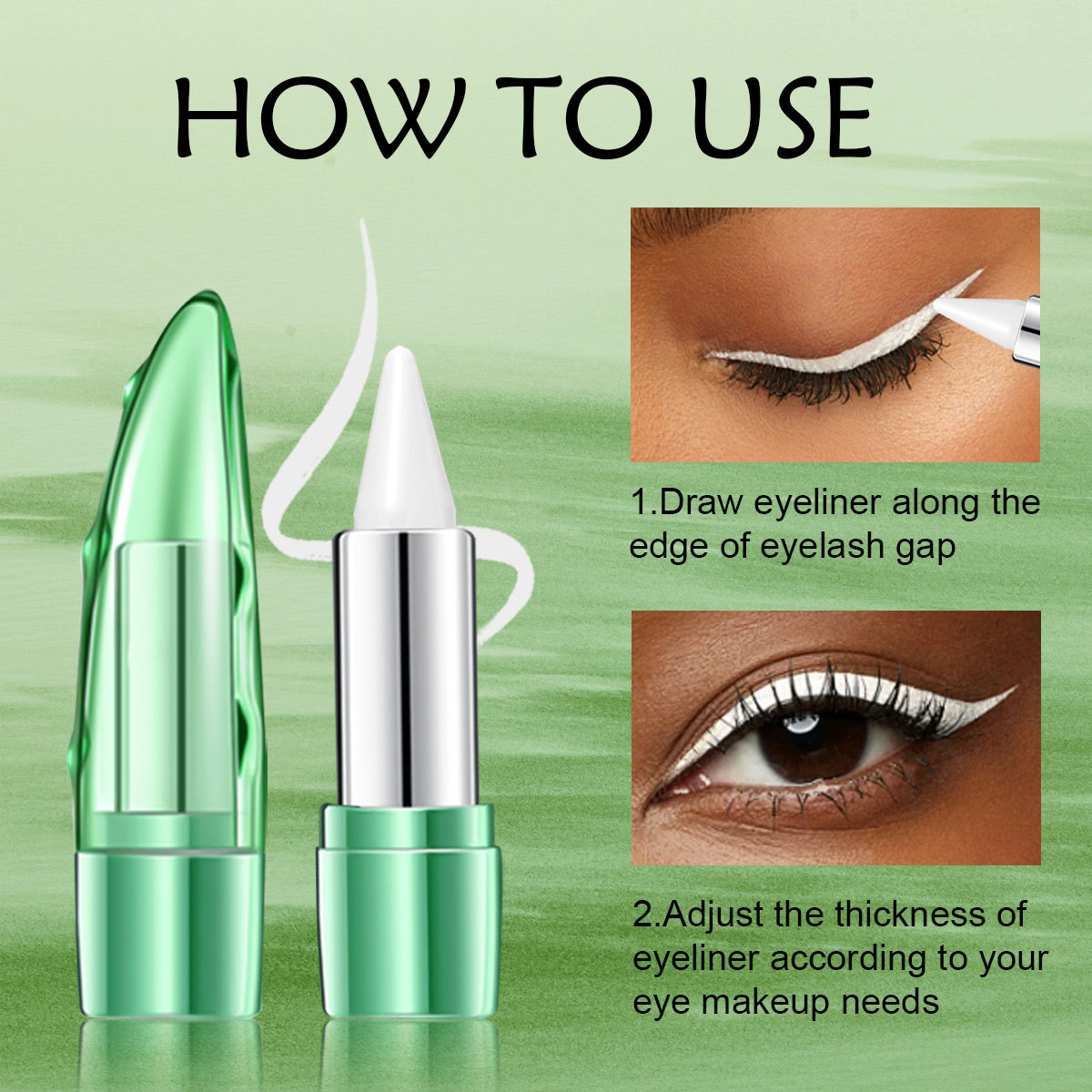 HOW TO USE

1.Draw eyeliner along the edge of eyelash gap

2.Adjust the thickness of eyeliner according to your eye makeup needs