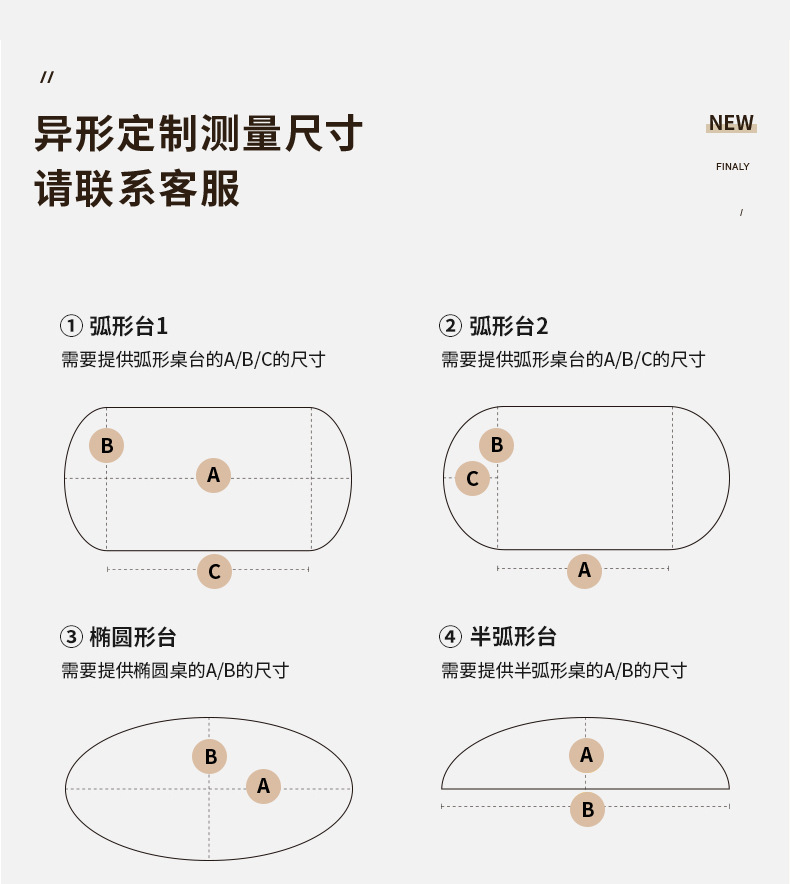 //

异形定制测量尺寸
请联系客服

NEW
FINALY
/

① 弧形台1
需要提供弧形桌台的A/B/C的尺寸

B
A
C

② 弧形台2
需要提供弧形桌台的A/B/C的尺寸

B
C
A

③ 椭圆形台
需要提供椭圆桌的A/B的尺寸

B
A

④ 半弧形台
需要提供半弧形桌的A/B的尺寸

A
B