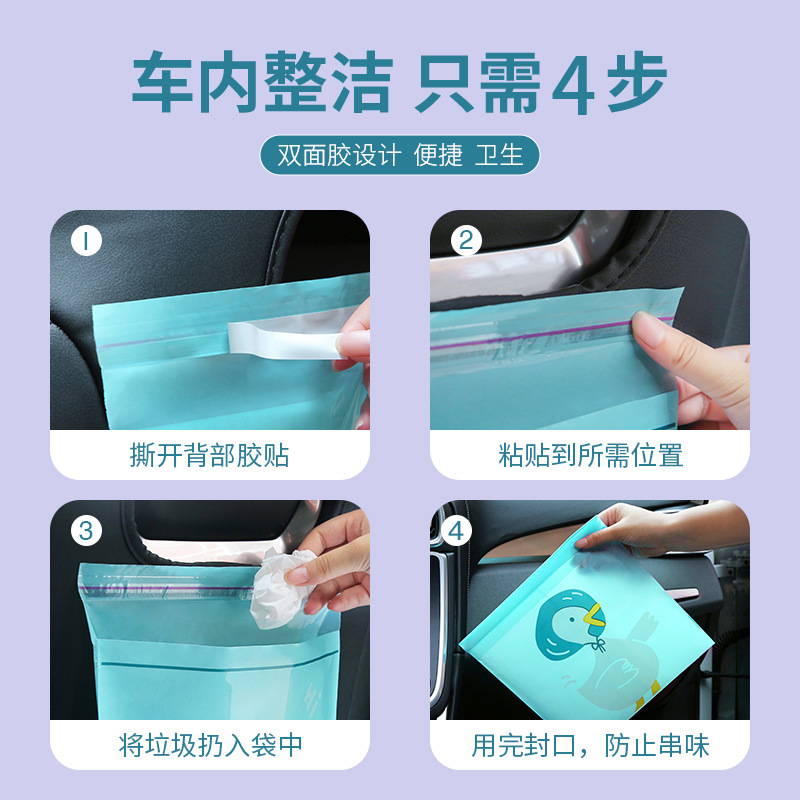 车内整洁 只需4步

双面胶设计 便捷 卫生

1

撕开背部胶贴

2

粘贴到所需位置

3

将垃圾扔入袋中

4

用完封口，防止串味