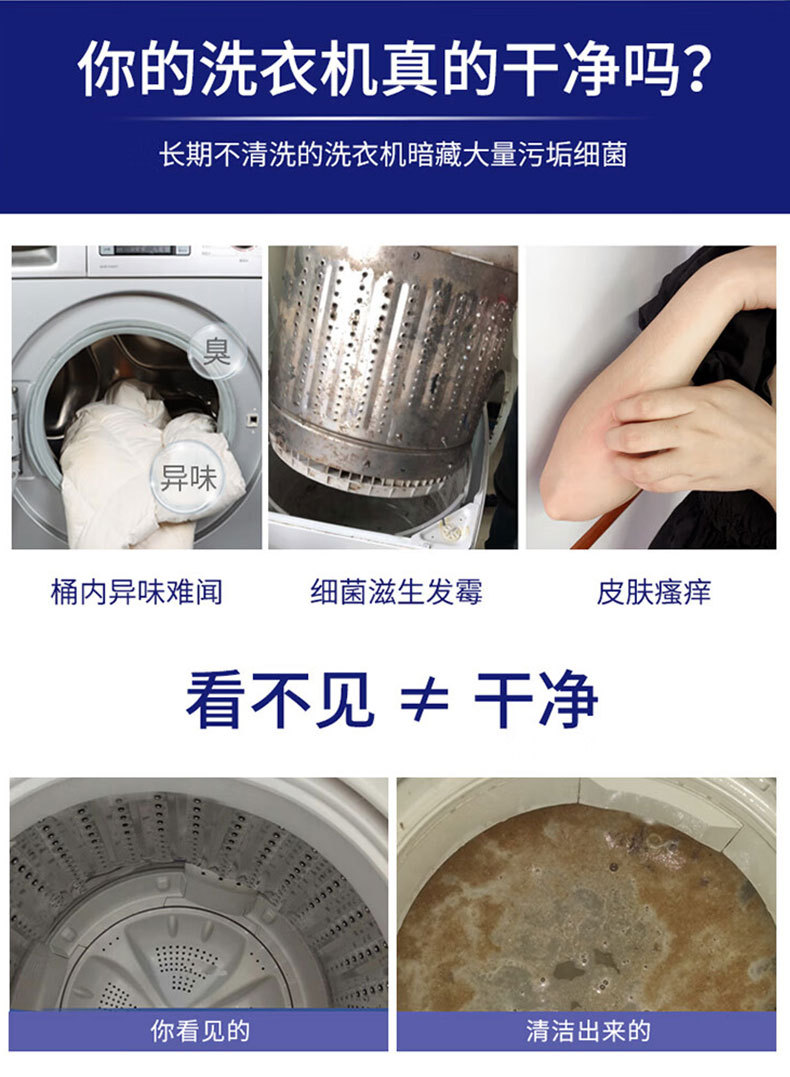 你的洗衣机真的干净吗?

长期不清洗的洗衣机暗藏大量污垢细菌

臭

异味

桶内异味难闻

细菌滋生发霉

皮肤瘙痒

看不见 ≠ 干净

你看见的

清洁出来的