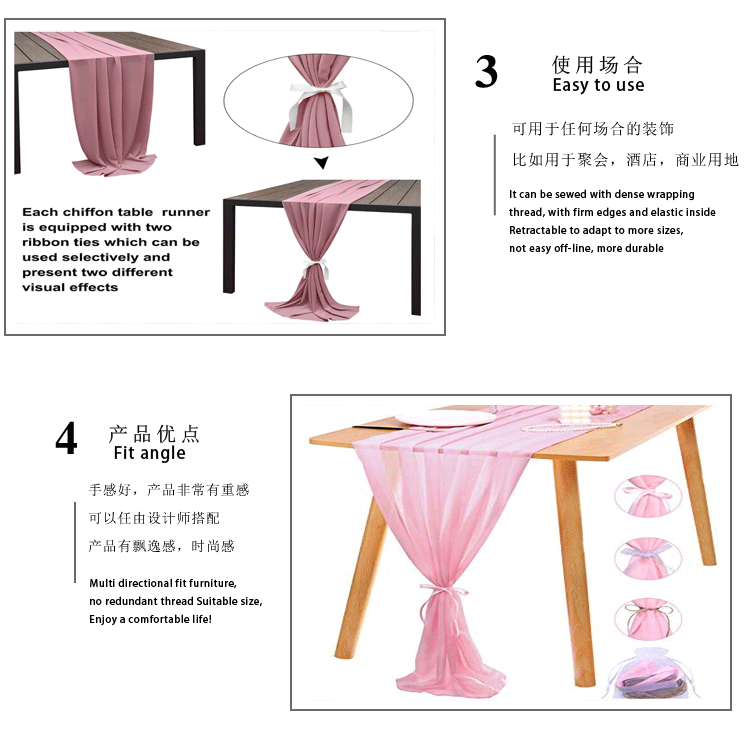 Each chiffon table runner is equipped with two ribbon ties which can be used selectively and present two different visual effects

3 使用场合
Easy to use

可用于任何场合的装饰

比如用于聚会，酒店，商业用地

It can be sewed with dense wrapping thread, with firm edges and elastic inside Retractable to adapt to more sizes, not easy off-line, more durable

4 产品优点
Fit angle

手感好，产品非常有重感

可以任由设计师搭配

产品有飘逸感，时尚感

Multi directional fit furniture, no redundant thread Suitable size, Enjoy a comfortable life!