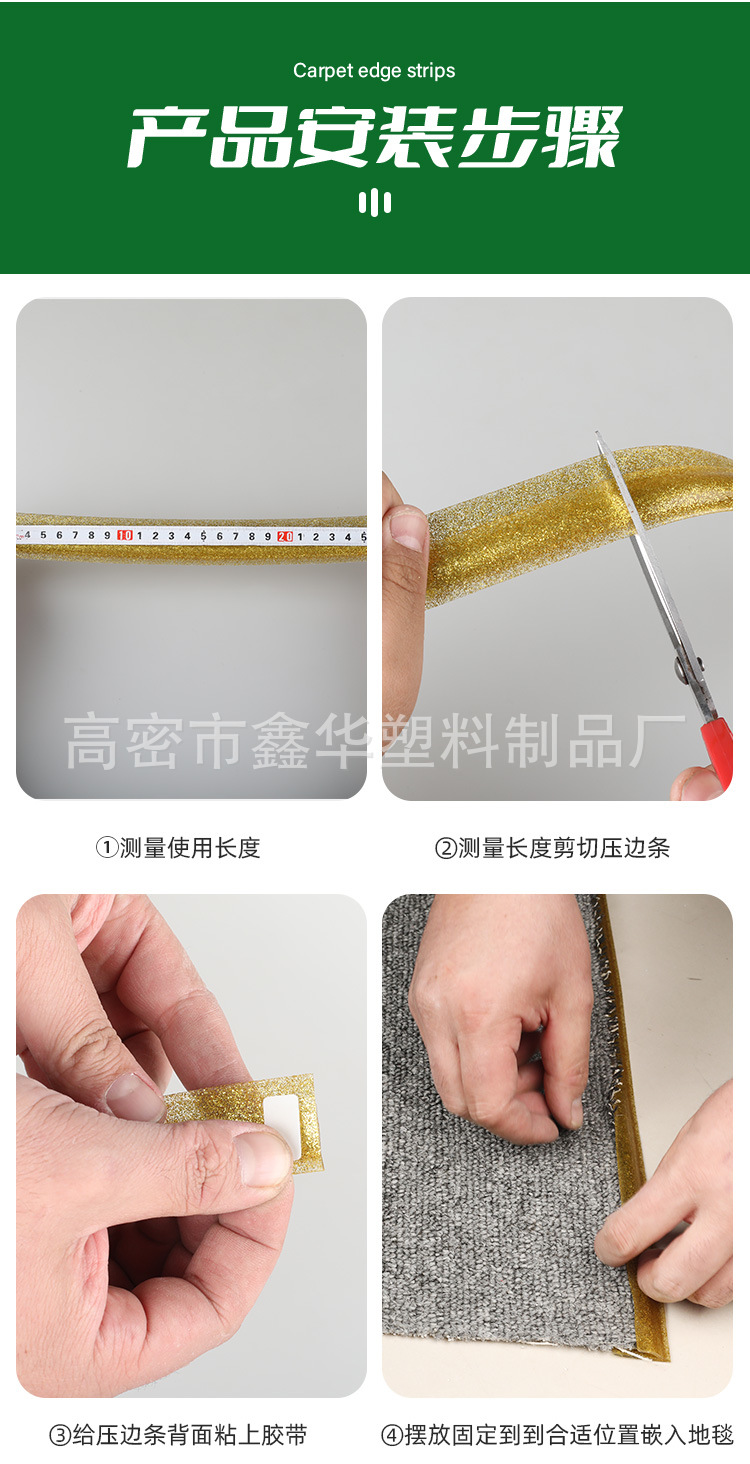 Carpet edge strips

产品安装步骤

4 5 6 7 8 9 10 1 2 3 4 5 6 7 8 9 20 1 2 3 4 5

高密市鑫华塑料制品厂

①测量使用长度

②测量长度剪切压边条

③给压边条背面粘上胶带

④摆放固定到到合适位置嵌入地毯