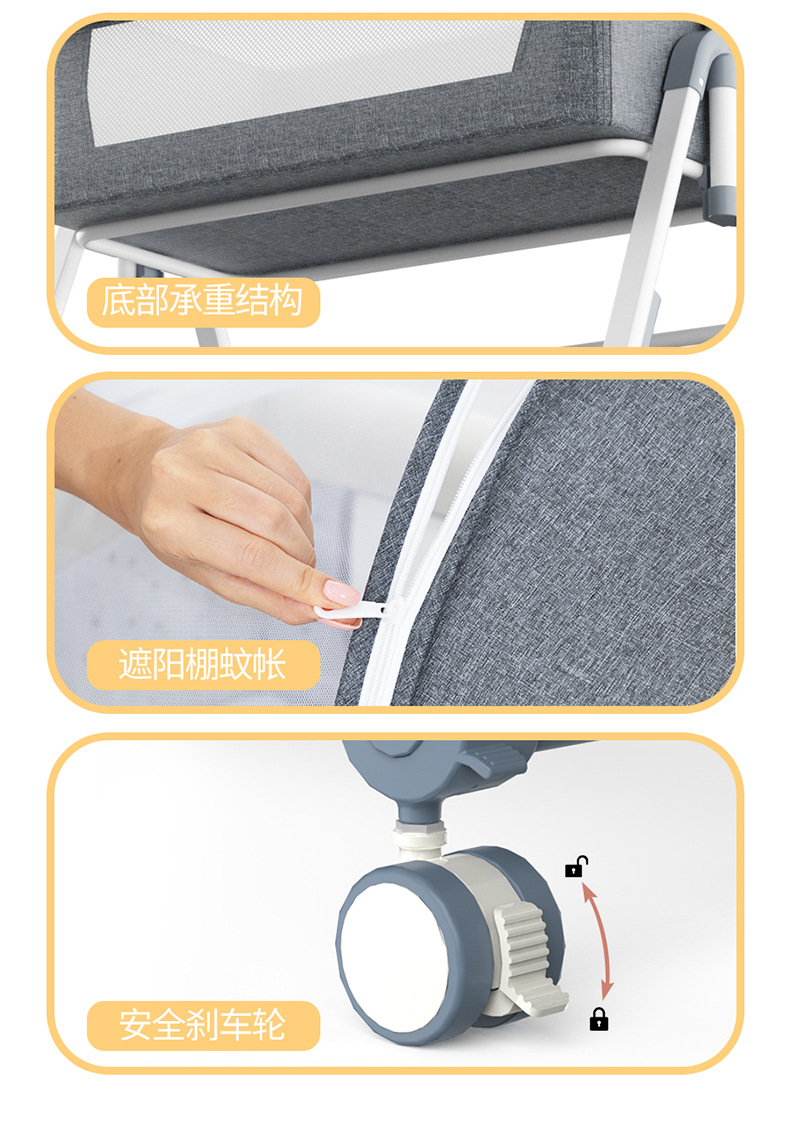 底部承重结构

遮阳棚蚊帐

安全刹车轮