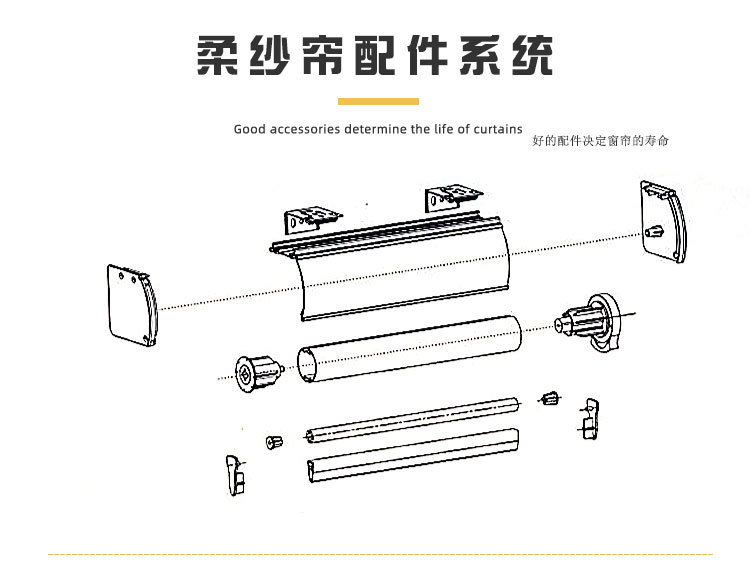 柔纱帘配件系统

Good accessories determine the life of curtains 好的配件决定窗帘的寿命