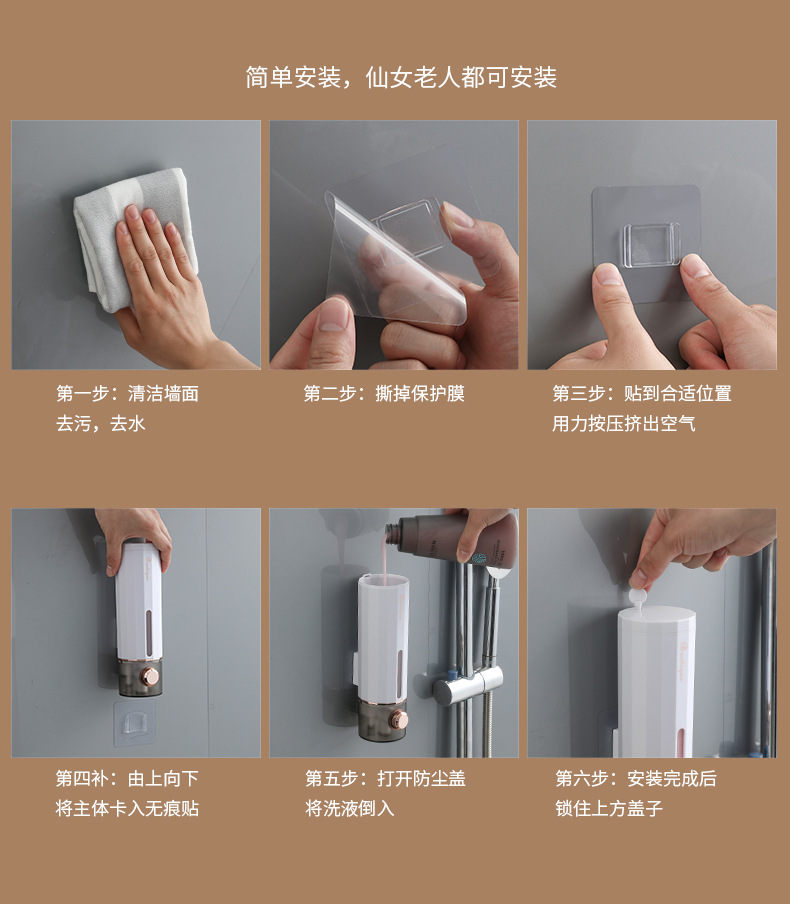 简单安装，仙女老人都可安装

第一步：清洁墙面
去污，去水

第二步：撕掉保护膜

第三步：贴到合适位置
用力按压挤出空气

第四补：由上向下
将主体卡入无痕贴

第五步：打开防尘盖
将洗液倒入

第六步：安装完成后
锁住上方盖子