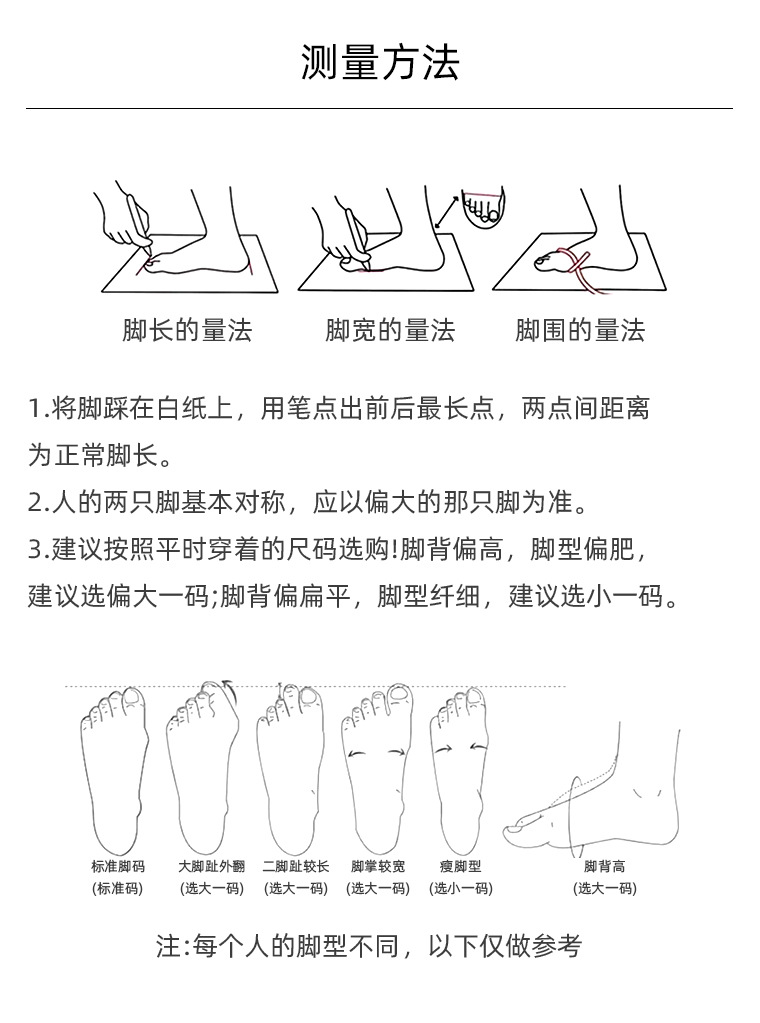 测量方法

脚长的量法　脚宽的量法　脚围的量法

1.将脚踩在白纸上，用笔点出前后最长点，两点间距离为正常脚长。
2.人的两只脚基本对称，应以偏大的那只脚为准。
3.建议按照平时穿着的尺码选购!脚背偏高，脚型偏肥，建议选偏大一码;脚背偏扁平，脚型纤细，建议选小一码。

标准脚码 (标准码)
大脚趾外翻 (选大一码)
二脚趾较长 (选大一码)
脚掌较宽 (选大一码)
瘦脚型 (选小一码)
脚背高 (选大一码)

注:每个人的脚型不同，以下仅做参考