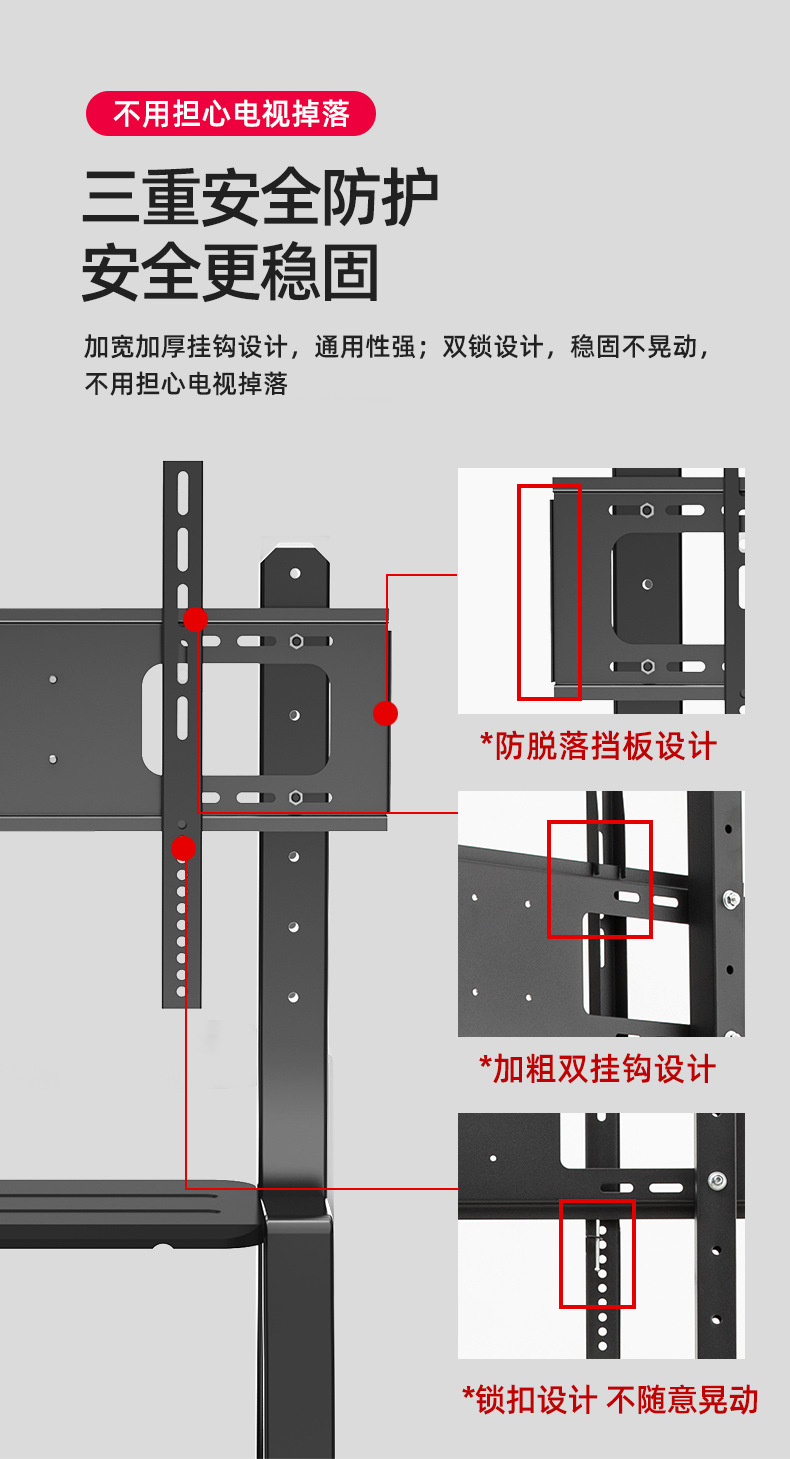 不用担心电视掉落

三重安全防护
安全更稳固

加宽加厚挂钩设计，通用性强；双锁设计，稳固不晃动，不用担心电视掉落

*防脱落挡板设计

*加粗双挂钩设计

*锁扣设计 不随意晃动