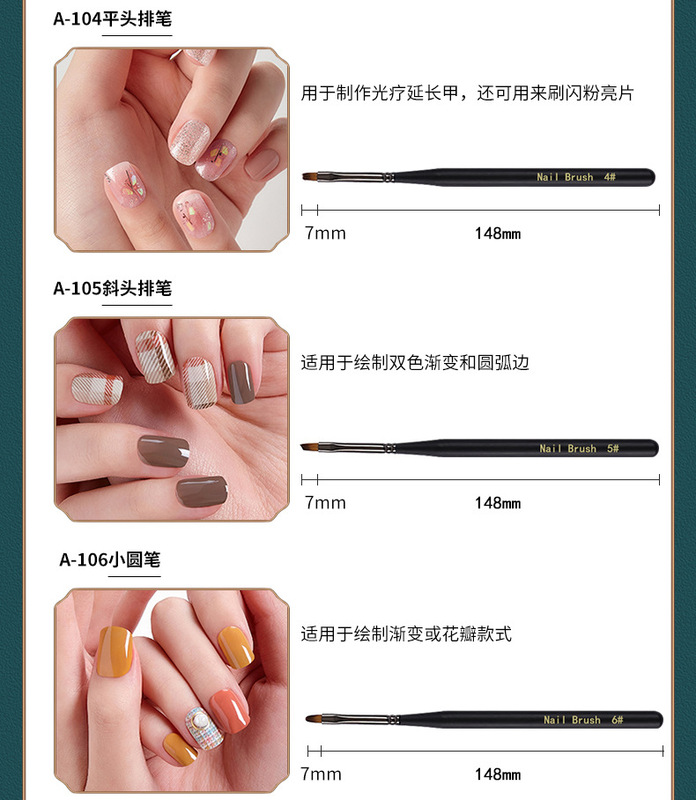 A-104平头排笔

用于制作光疗延长甲，还可用来刷闪粉亮片

Nail Brush 4#

7mm

148mm

A-105斜头排笔

适用于绘制双色渐变和圆弧边

Nail Brush 5#

7mm

148mm

A-106小圆笔

适用于绘制渐变或花瓣款式

Nail Brush 6#

7mm

148mm