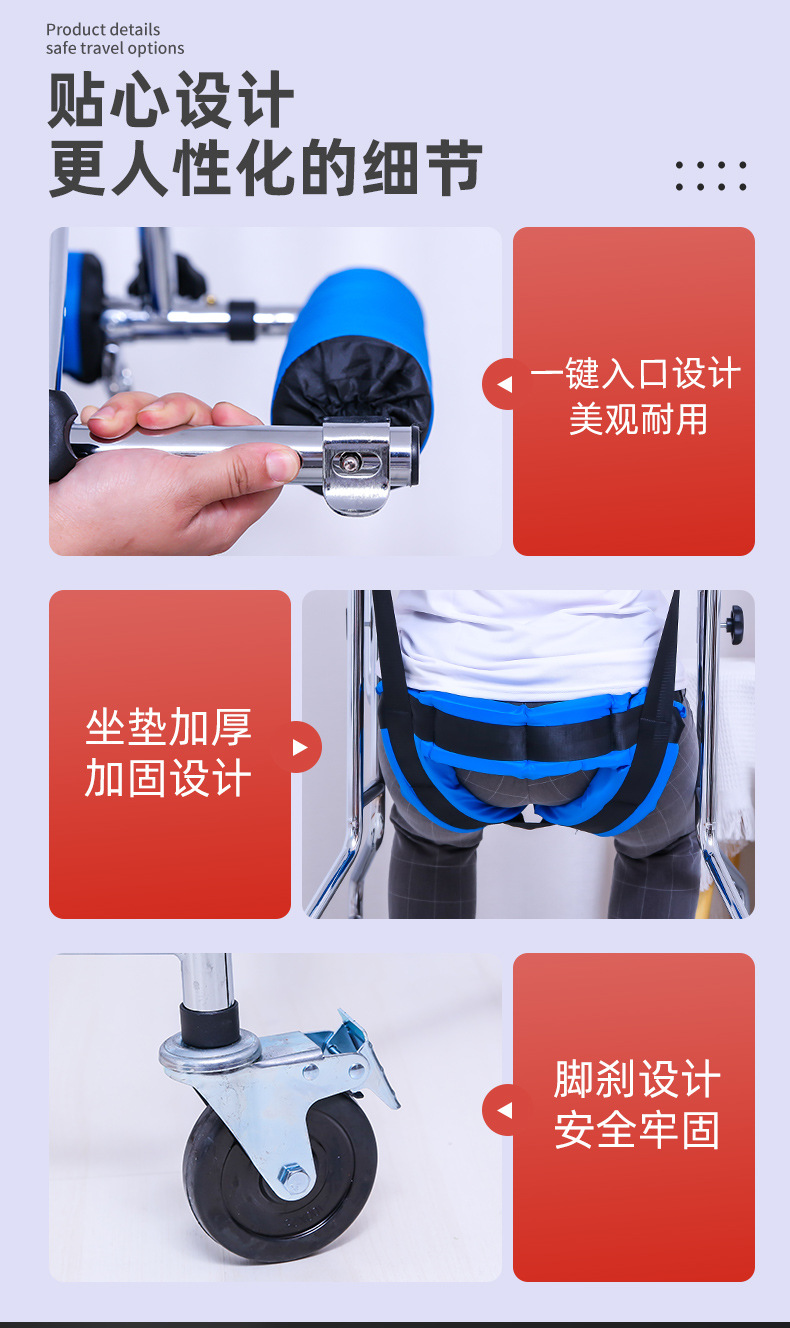 Product details
safe travel options

贴心设计
更人性化的细节

一键入口设计
美观耐用

坐垫加厚
加固设计

脚刹设计
安全牢固