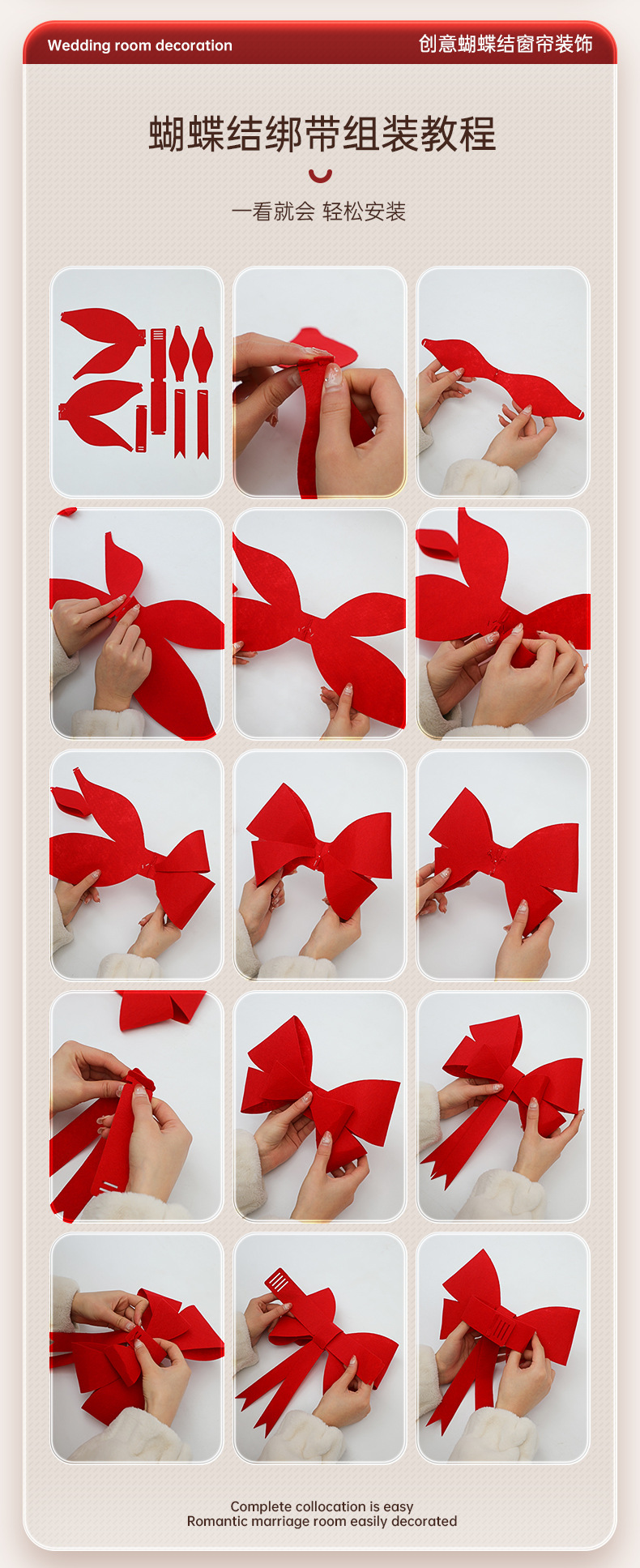 Wedding room decoration
创意蝴蝶结窗帘装饰

蝴蝶结绑带组装教程

一看就会 轻松安装

Complete collocation is easy
Romantic marriage room easily decorated